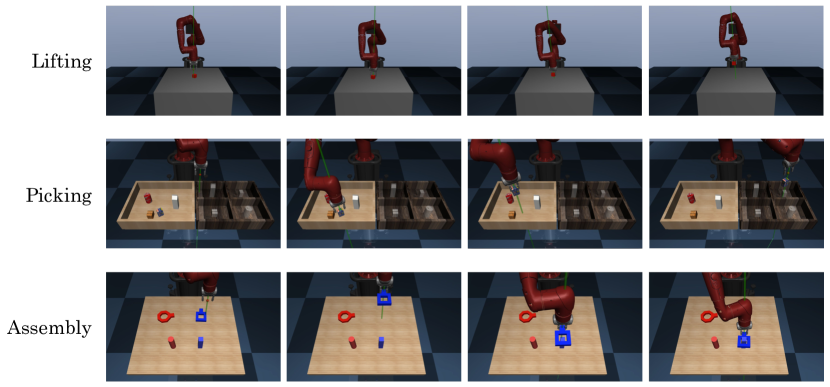 Lifting

Picking

Assembly