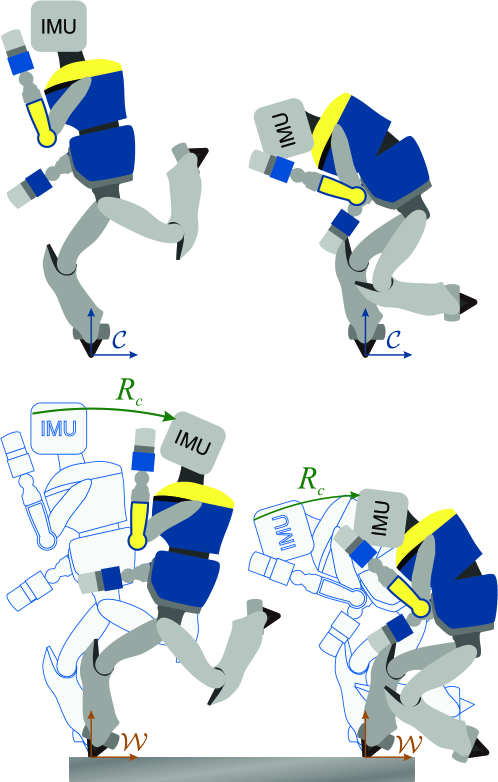 IMU

IMU

$\mathcal{C}$

$\mathcal{C}$

$R_c$

IMU

IMU

$R_c$

IMU

IMU

$\mathcal{W}$

$\mathcal{W}$