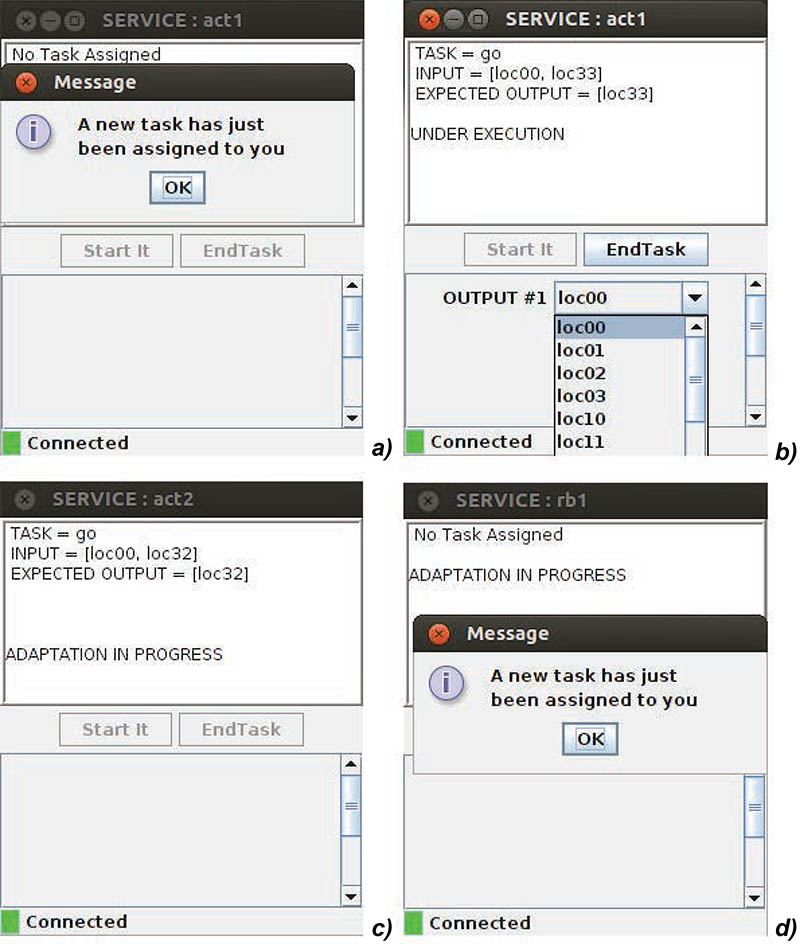 SERVICE : act1
No Task Assigned
Message
A new task has just been assigned to you
OK
Start It
EndTask
Connected
a)

SERVICE : act1
TASK = go
INPUT = [loc00, loc33]
EXPECTED OUTPUT = [loc33]

UNDER EXECUTION
Start It
EndTask
OUTPUT #1 loc00
loc00
loc01
loc02
loc03
loc10
loc11
Connected
b)

SERVICE : act2
TASK = go
INPUT = [loc00, loc32]
EXPECTED OUTPUT = [loc32]

ADAPTATION IN PROGRESS
Start It
EndTask
Connected
c)

SERVICE : rb1
No Task Assigned

ADAPTATION IN PROGRESS
Message
A new task has just been assigned to you
OK
Connected
d)