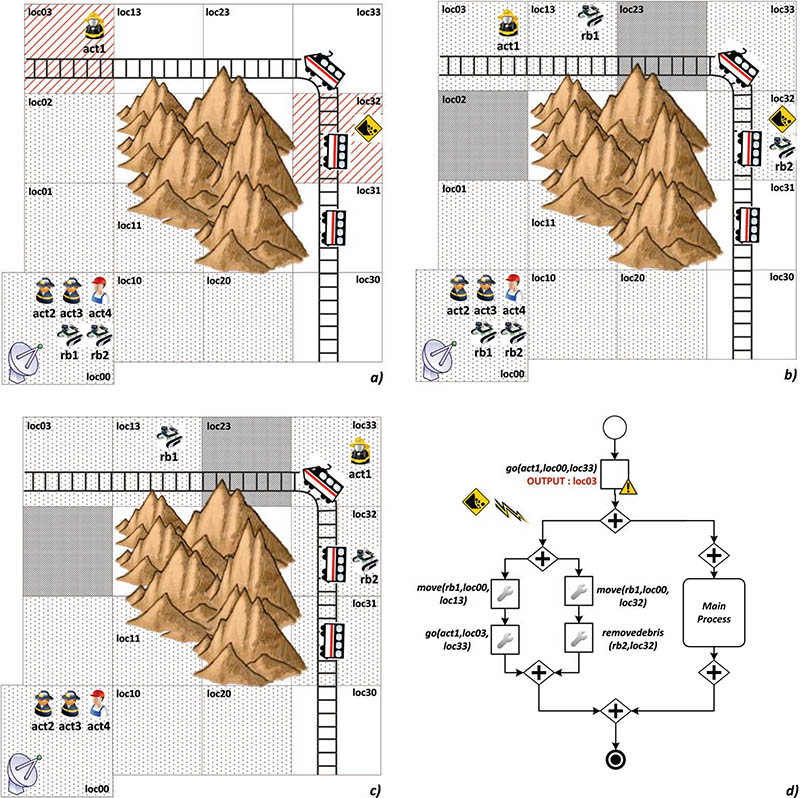 loc03 loc13 loc23 loc33
act1
loc02 loc32
loc01 loc31
loc11
loc10 loc20 loc30
act2 act3 act4
rb1 rb2
loc00
a)

loc03 loc13 loc23 loc33
act1 rb1
loc02 loc32
rb2
loc01 loc31
loc11
loc10 loc20 loc30
act2 act3 act4
rb1 rb2
loc00
b)

loc03 loc13 loc23 loc33
rb1 act1
loc32
rb2
loc31
loc11
loc10 loc20 loc30
act2 act3 act4
loc00
c)

go(act1,loc00,loc33)
OUTPUT : loc03
move(rb1,loc00, loc13)
move(rb1,loc00, loc32)
go(act1,loc03, loc33)
removedebris (rb2,loc32)
Main Process
d)