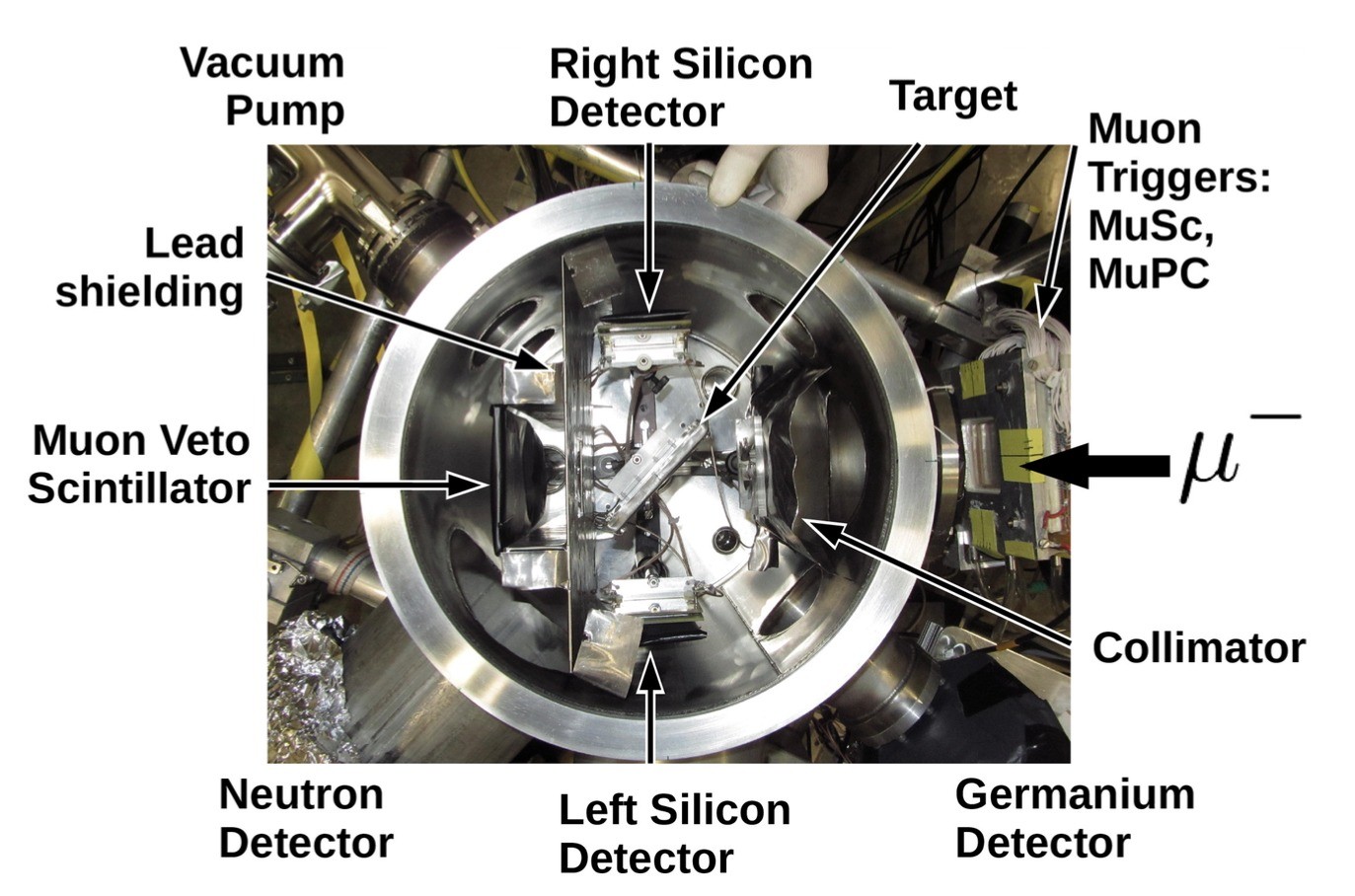 Vacuum Pump

Right Silicon Detector

Target

Muon Triggers: MuSc, MuPC

Lead shielding

Muon Veto Scintillator

$\mu^-$

Collimator

Neutron Detector

Left Silicon Detector

Germanium Detector