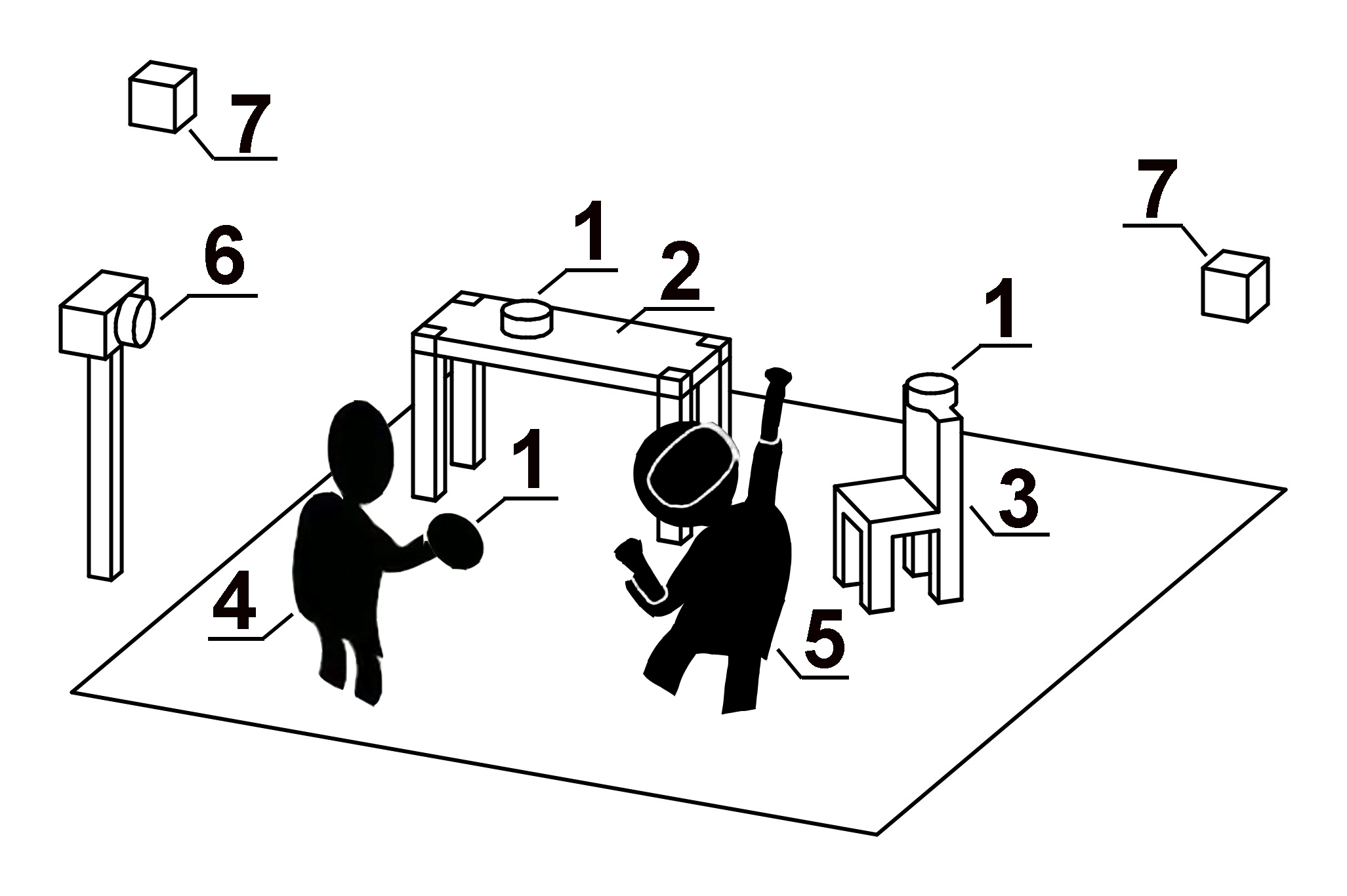 7
7
6
1
2
1
1
3
4
5