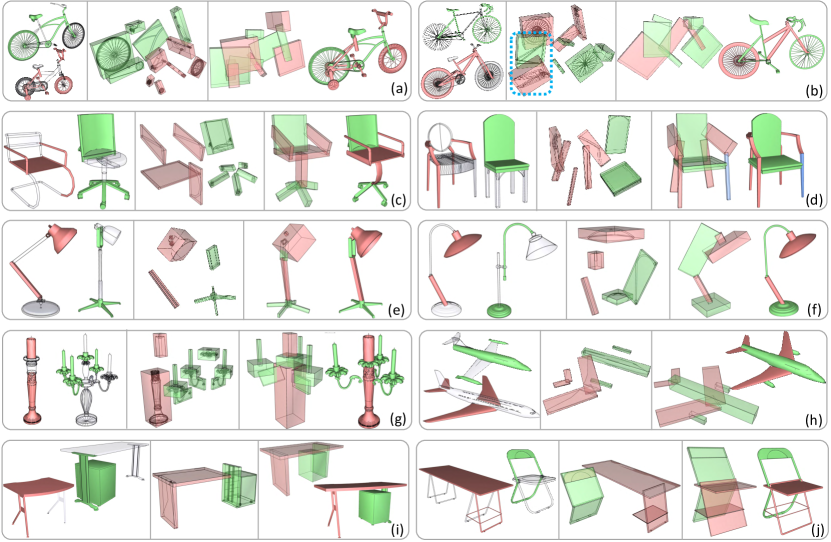 (a)

(b)

(c)

(d)

(e)

(f)

(g)

(h)

(i)

(j)