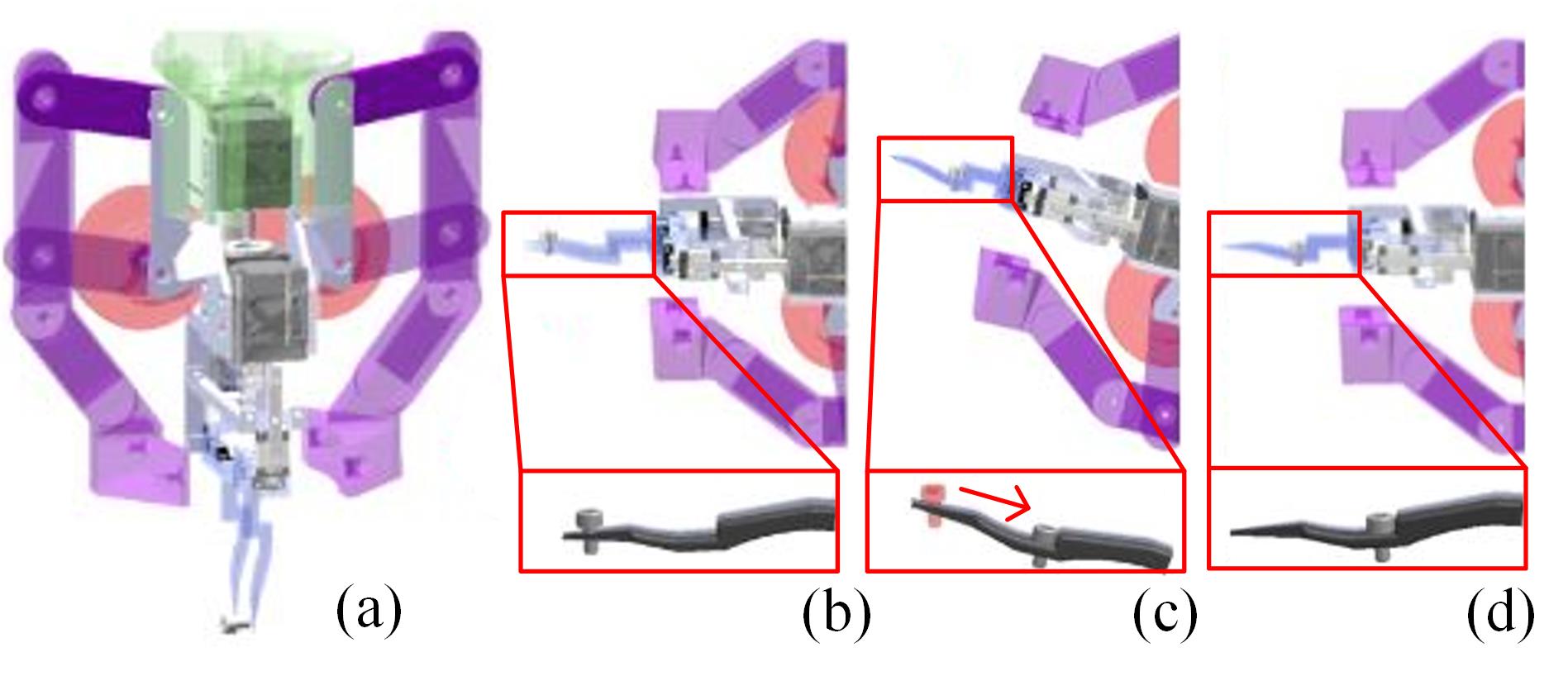 (a)

(b)

(c)

(d)