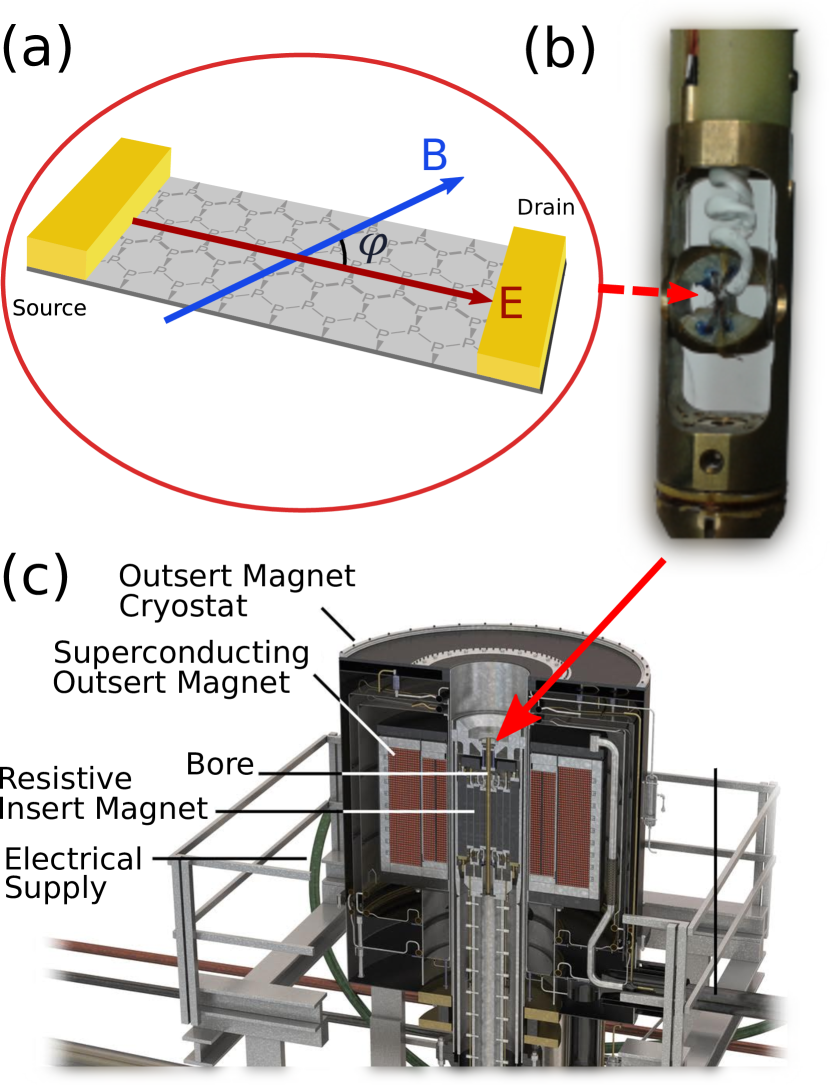 (a)

(b)

B

Drain

$\varphi$

Source

E

(c)

Outsert Magnet Cryostat

Superconducting Outsert Magnet

Bore

Resistive Insert Magnet

Electrical Supply