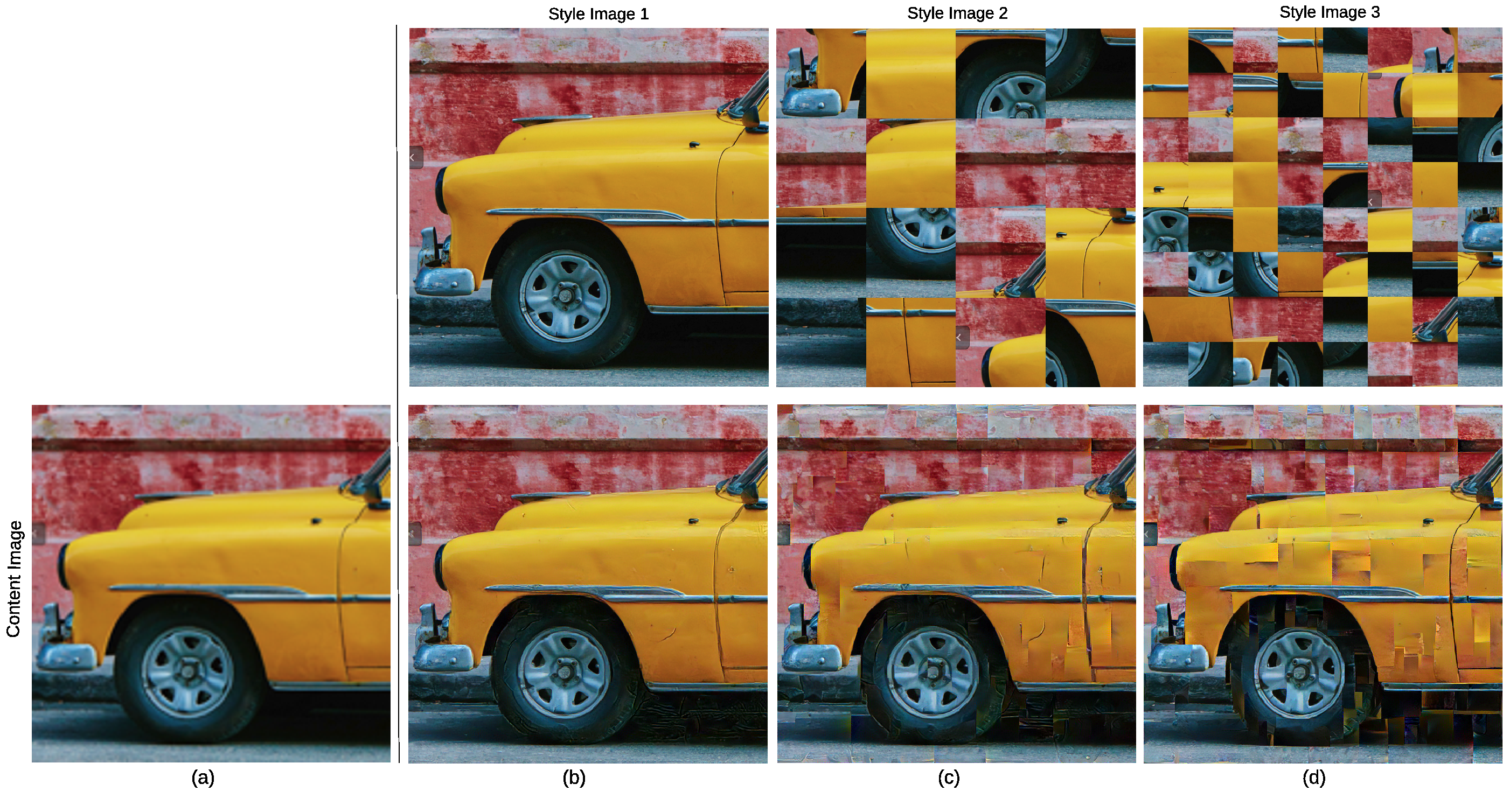 Style Image 1

Style Image 2

Style Image 3

Content Image

(a)

(b)

(c)

(d)