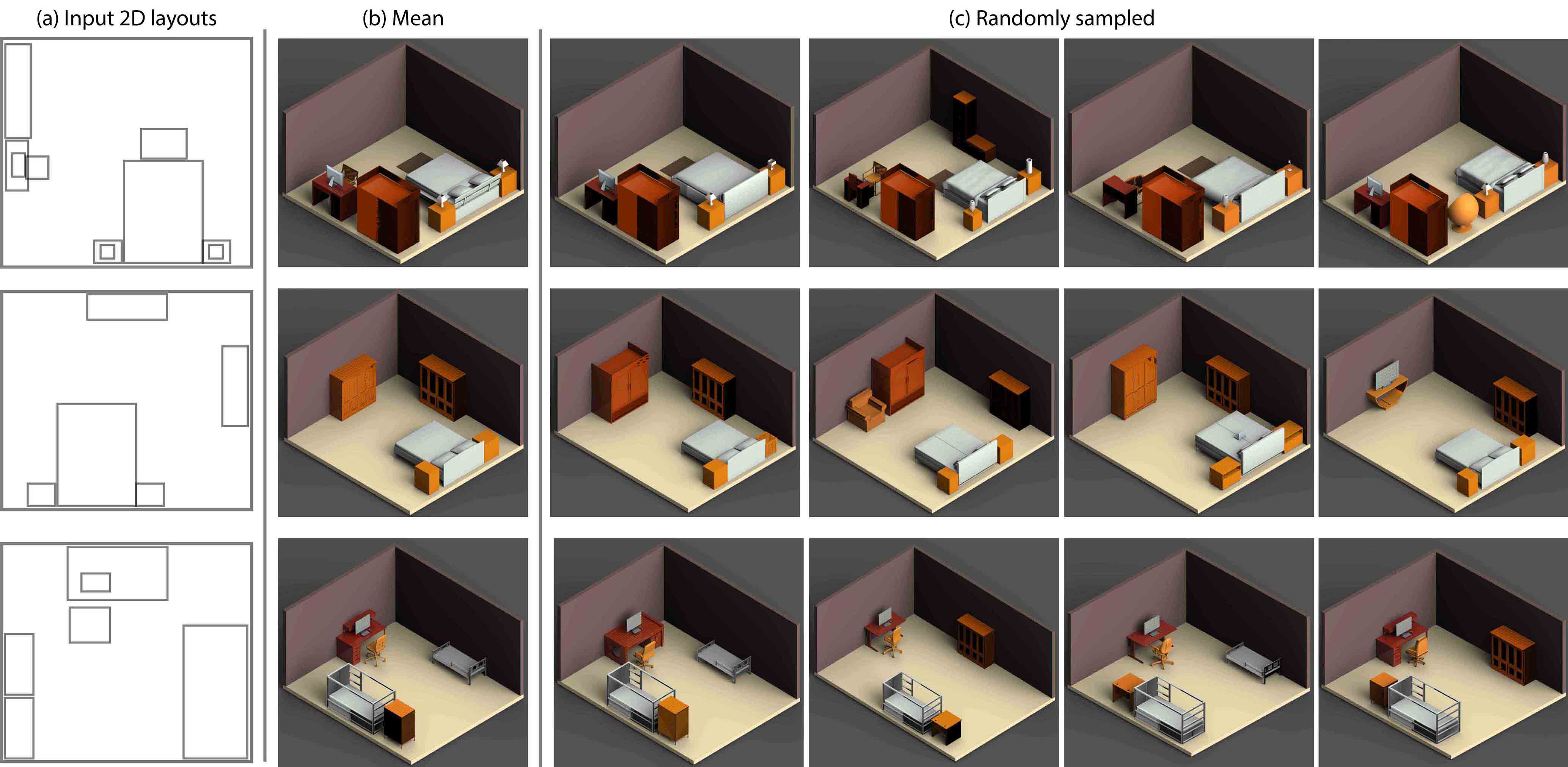 (a) Input 2D layouts

(b) Mean

(c) Randomly sampled