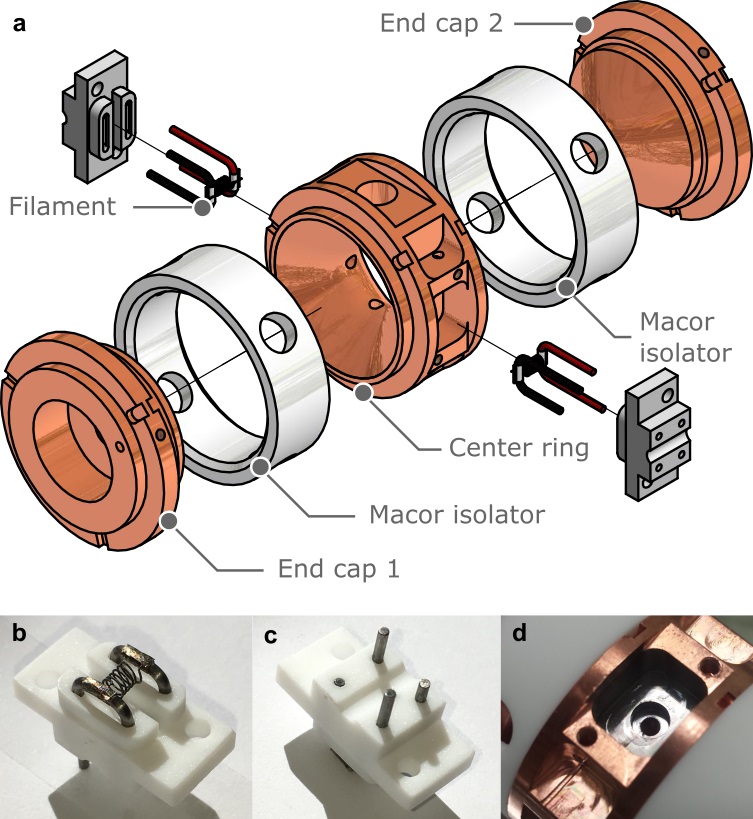 a

End cap 2

Filament

Macor isolator

Center ring

Macor isolator

End cap 1

b

c

d