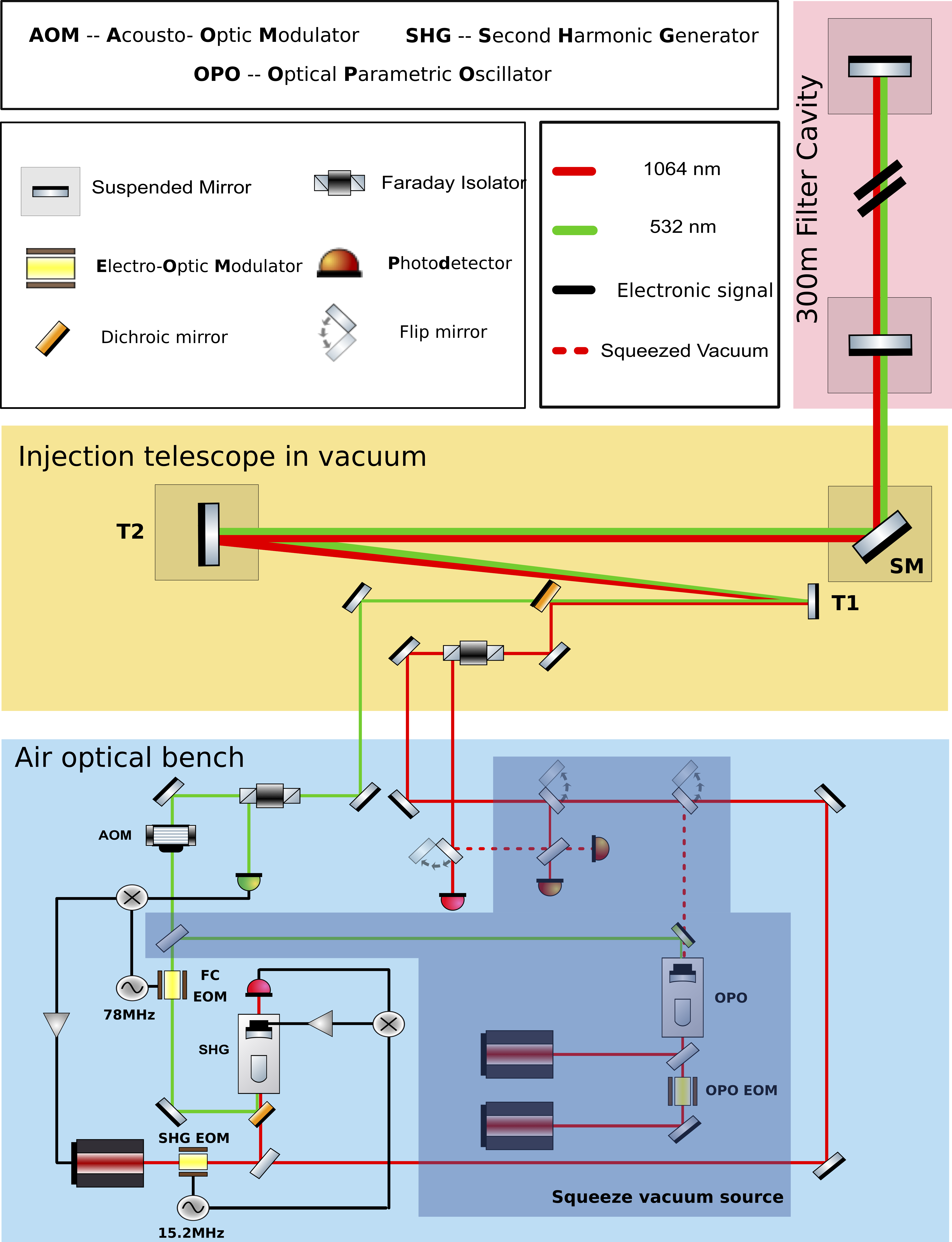 AOM -- Acousto- Optic Modulator
SHG -- Second Harmonic Generator
OPO -- Optical Parametric Oscillator

Suspended Mirror
Faraday Isolator
Electro-Optic Modulator
Photodetector
Dichroic mirror
Flip mirror

1064 nm
532 nm
Electronic signal
Squeezed Vacuum

300m Filter Cavity

Injection telescope in vacuum

T2
SM
T1

Air optical bench

AOM
FC
EOM
78MHz
SHG
SHG EOM
15.2MHz
OPO
OPO EOM
Squeeze vacuum source