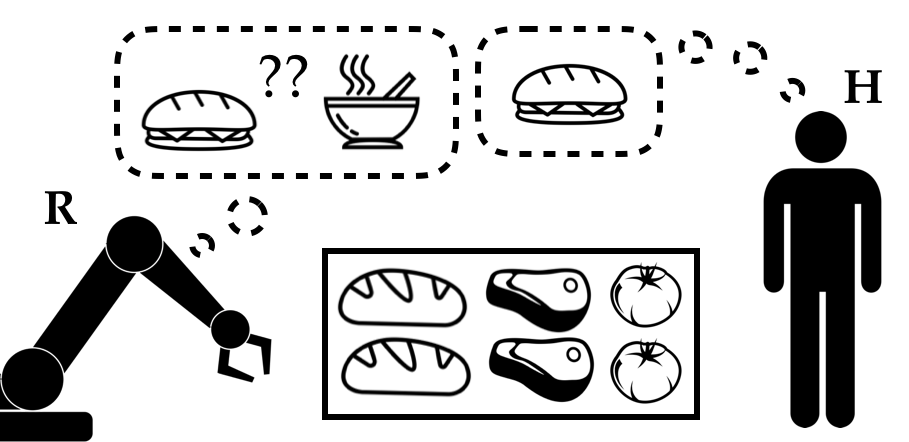 ??

H

R