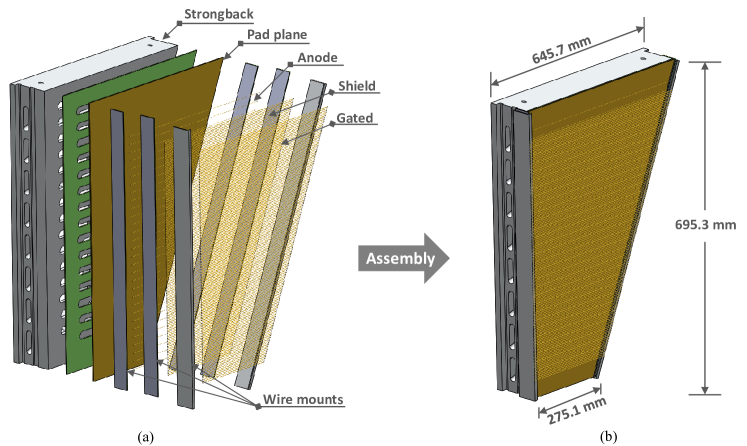 Strongback
Pad plane
Anode
Shield
Gated
Wire mounts
(a)
Assembly
645.7 mm
695.3 mm
275.1 mm
(b)