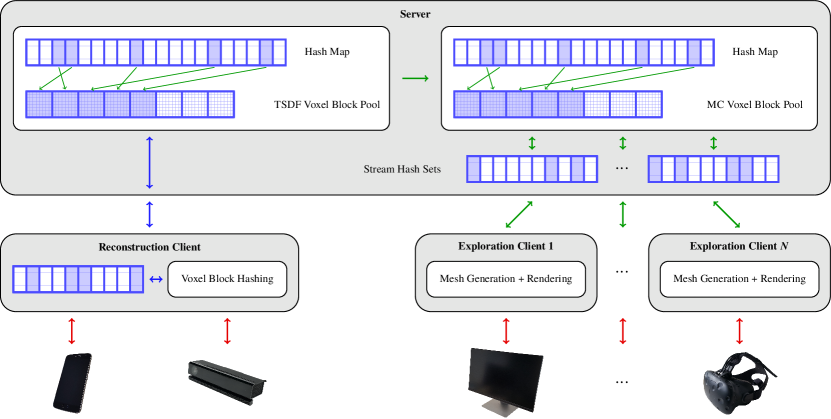 Server

Hash Map

TSDF Voxel Block Pool

Hash Map

MC Voxel Block Pool

Stream Hash Sets

...

Reconstruction Client

Voxel Block Hashing

Exploration Client 1

Mesh Generation + Rendering

...

Exploration Client $N$

Mesh Generation + Rendering

...