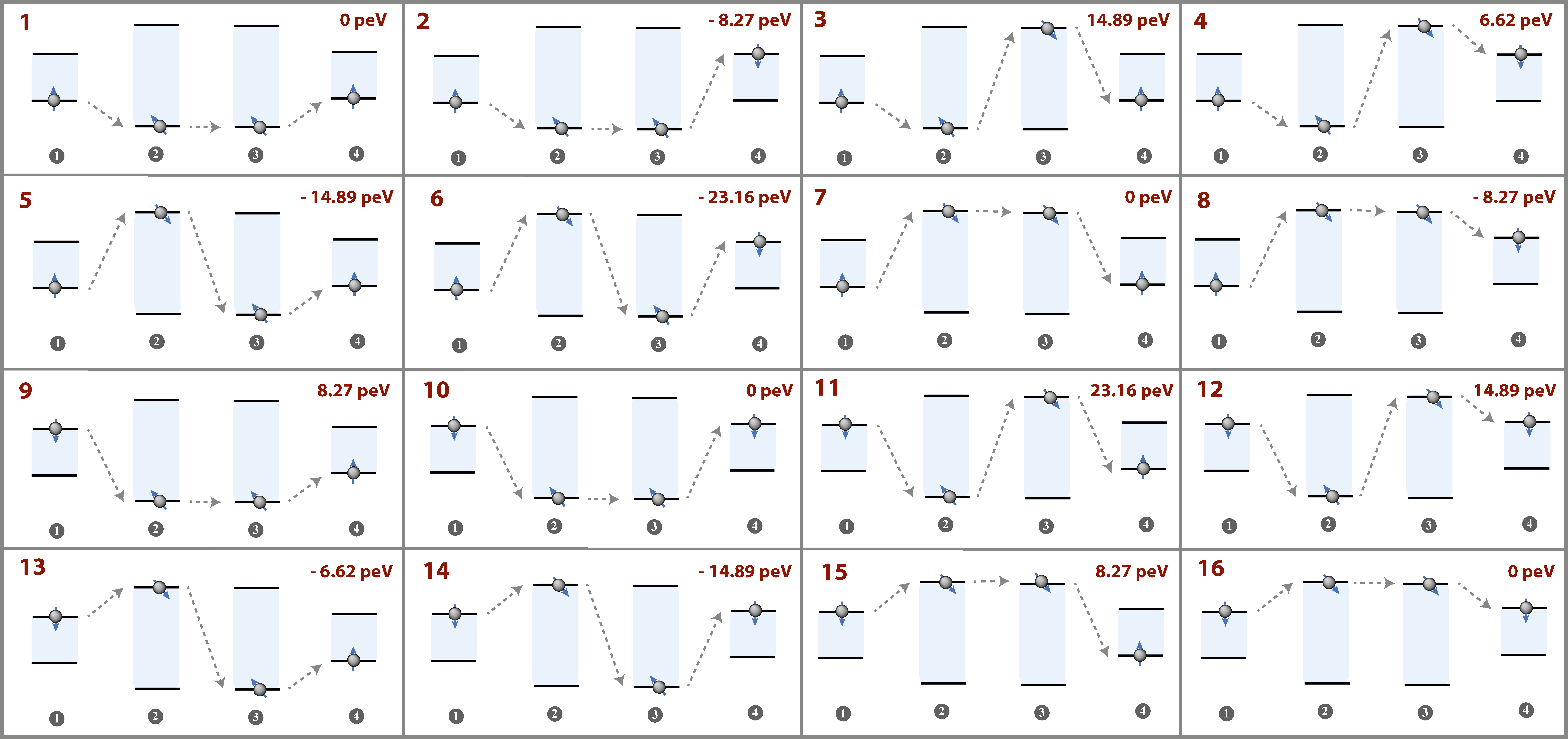 1 0 peV
1 2 3 4

2 - 8.27 peV
1 2 3 4

3 14.89 peV
1 2 3 4

4 6.62 peV
1 2 3 4

5 - 14.89 peV
1 2 3 4

6 - 23.16 peV
1 2 3 4

7 0 peV
1 2 3 4

8 - 8.27 peV
1 2 3 4

9 8.27 peV
1 2 3 4

10 0 peV
1 2 3 4

11 23.16 peV
1 2 3 4

12 14.89 peV
1 2 3 4

13 - 6.62 peV
1 2 3 4

14 - 14.89 peV
1 2 3 4

15 8.27 peV
1 2 3 4

16 0 peV
1 2 3 4