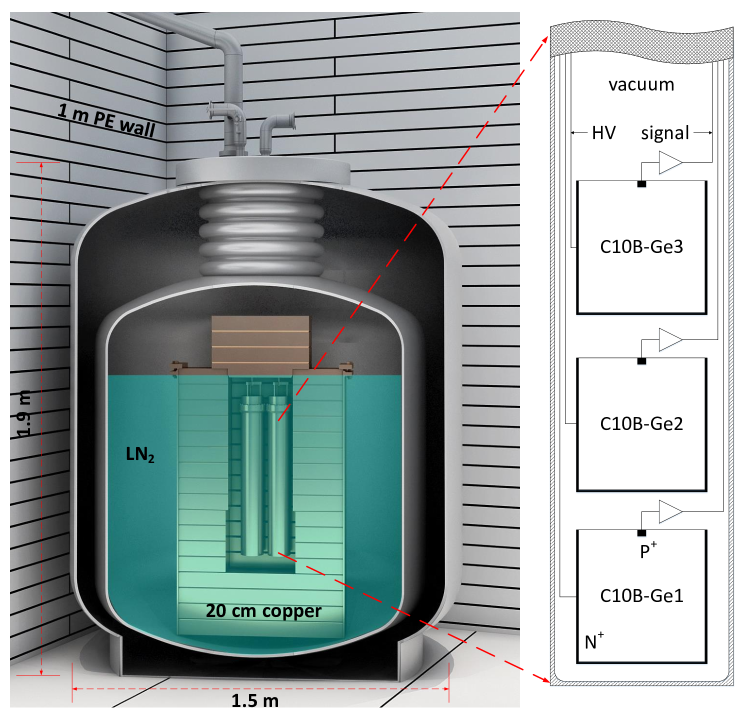 1 m PE wall

1.9 m

$LN_2$

20 cm copper

1.5 m

vacuum

HV

signal

C10B-Ge3

C10B-Ge2

$P^+$

C10B-Ge1

$N^+$