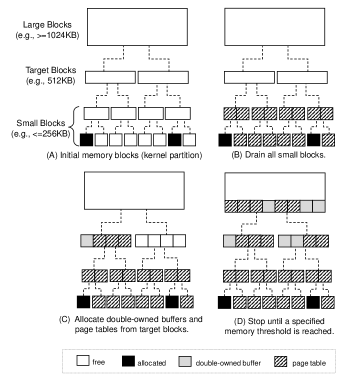 Large Blocks
(e.g., >=1024KB)

Target Blocks
(e.g., 512KB)

Small Blocks
(e.g., <=256KB)

(A) Initial memory blocks (kernel partition)

(B) Drain all small blocks.

(C) Allocate double-owned buffers and page tables from target blocks.

(D) Stop until a specified memory threshold is reached.

free
allocated
double-owned buffer
page table