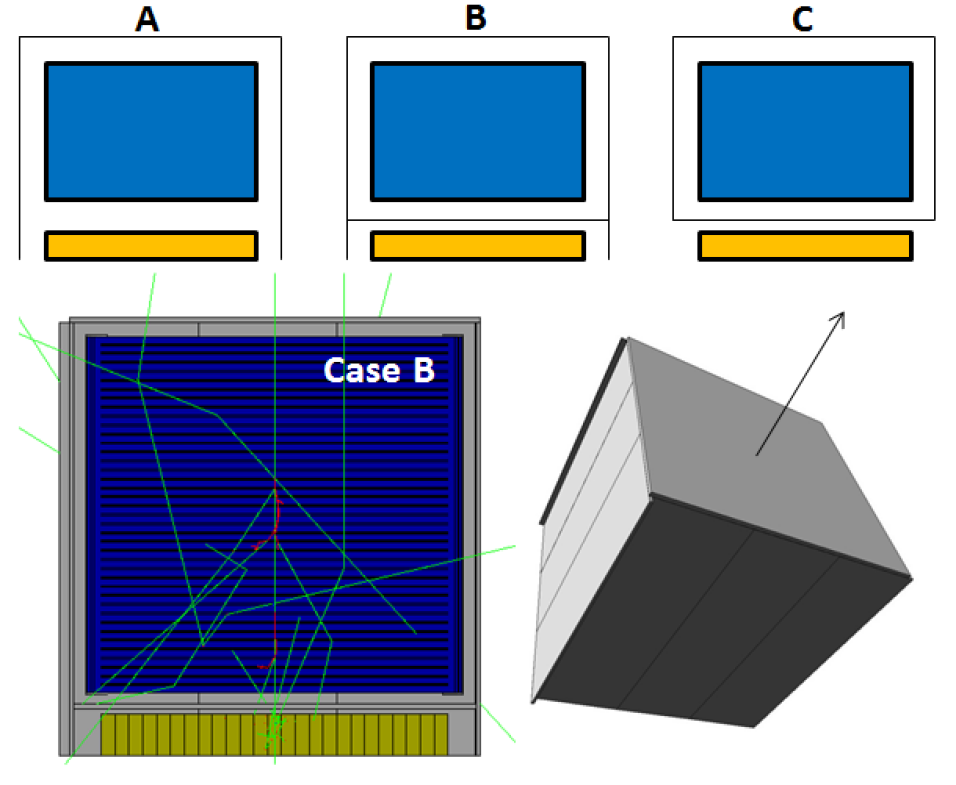 A

B

C

Case B