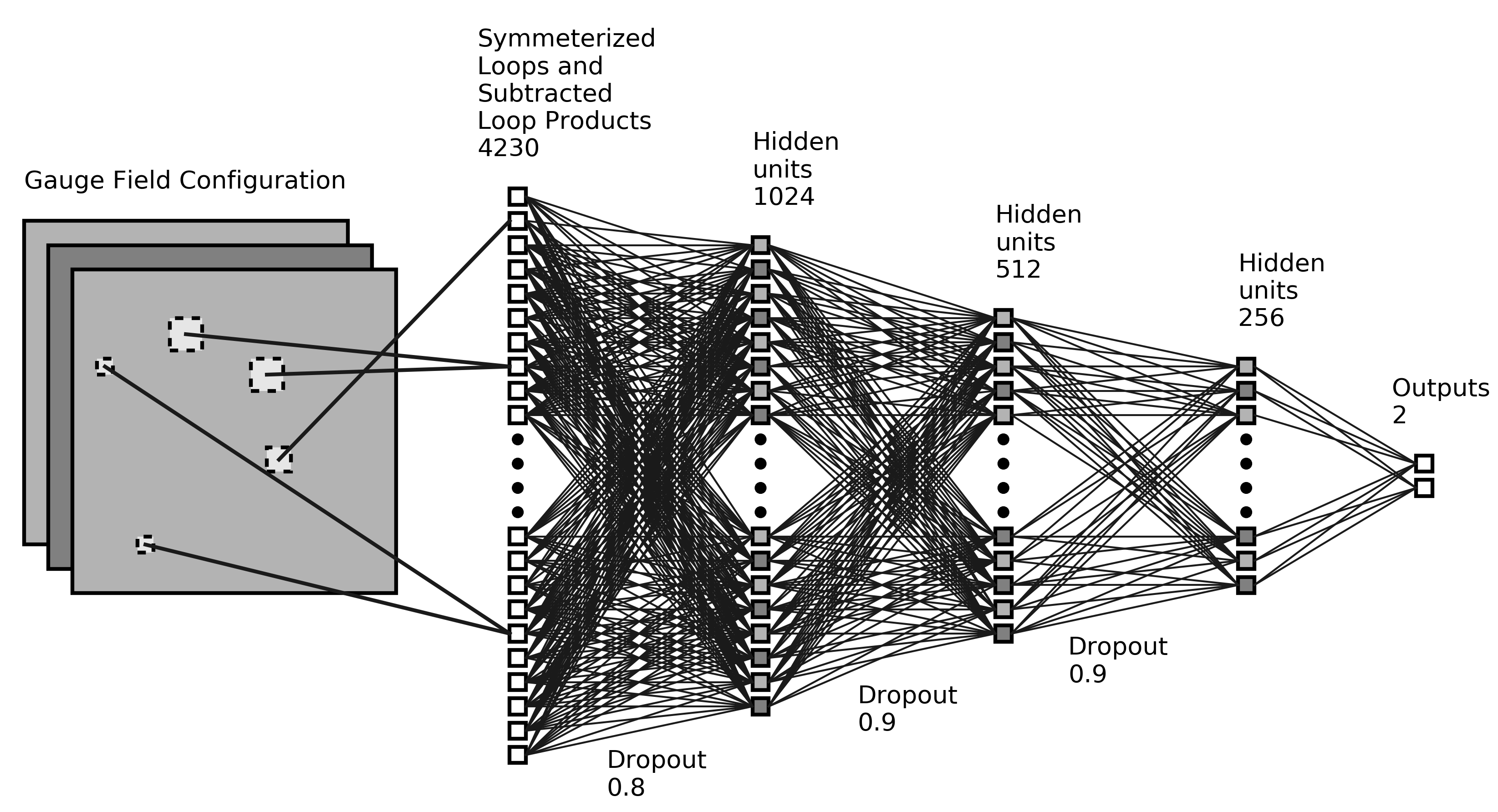 Gauge Field Configuration

Symmeterized Loops and Subtracted Loop Products 4230

Hidden units 1024

Hidden units 512

Hidden units 256

Outputs 2

Dropout 0.8

Dropout 0.9

Dropout 0.9