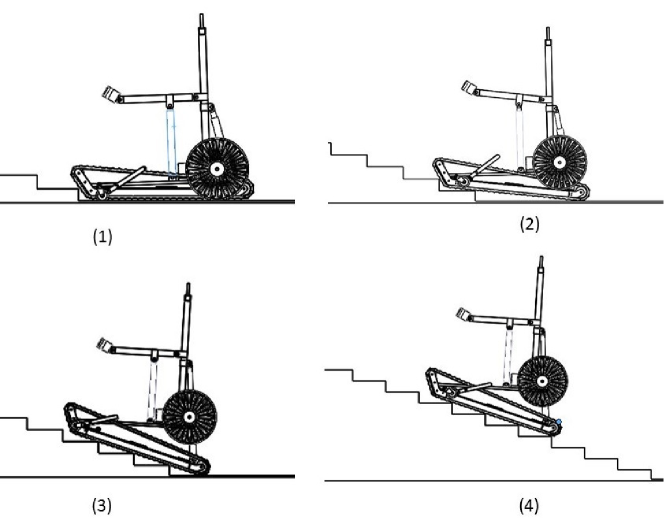 (1)

(2)

(3)

(4)