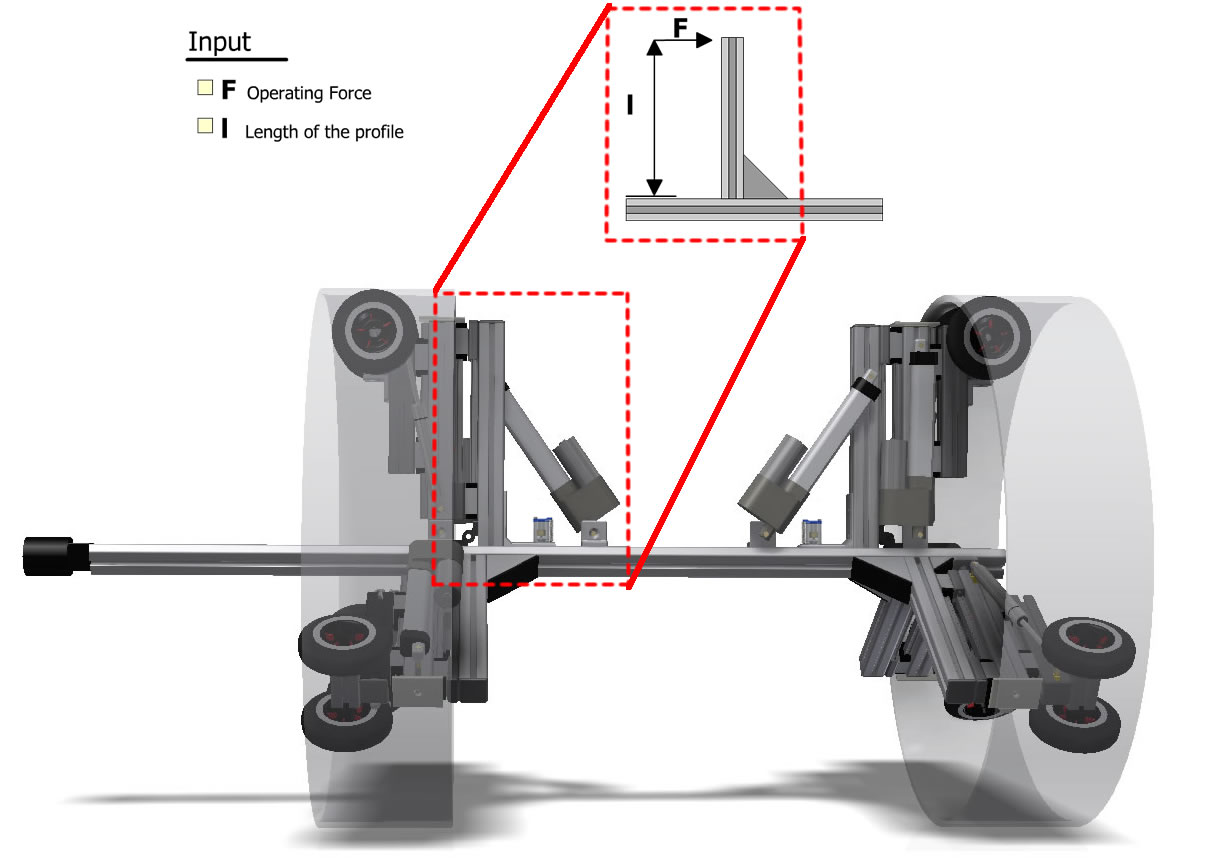 Input

F Operating Force

l Length of the profile

F

l