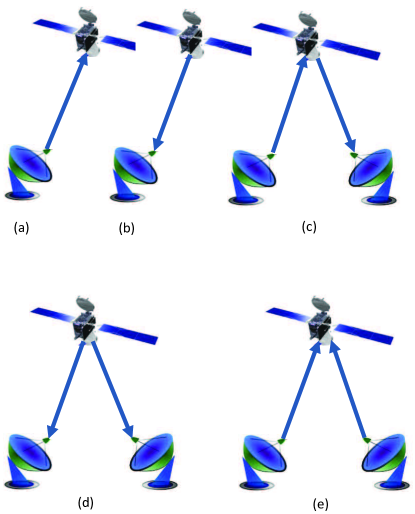 (a)

(b)

(c)

(d)

(e)