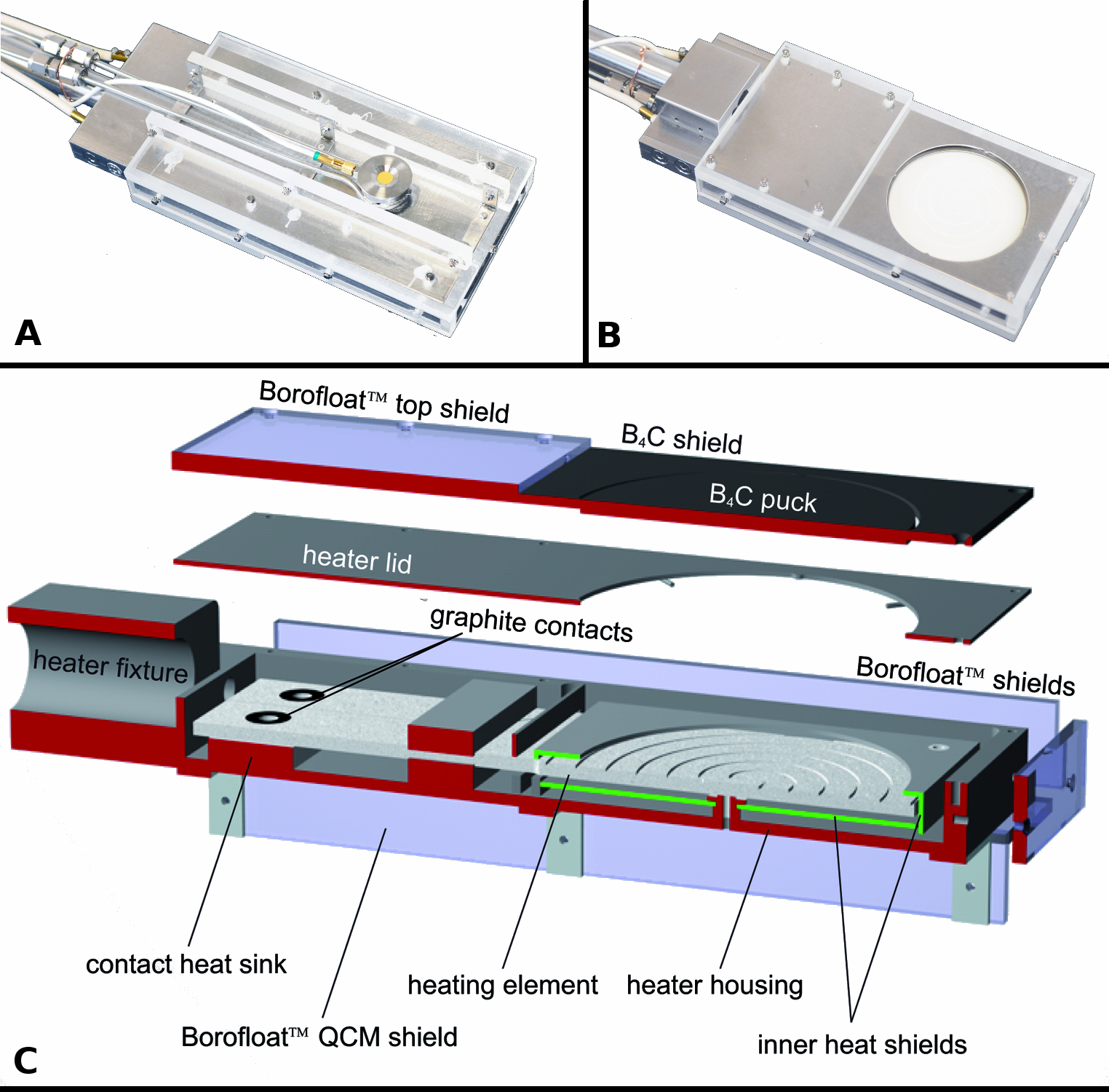 A

B

Borofloat™ top shield

$B_4C$ shield

$B_4C$ puck

heater lid

graphite contacts

heater fixture

Borofloat™ shields

contact heat sink

heating element

heater housing

Borofloat™ QCM shield

inner heat shields

C