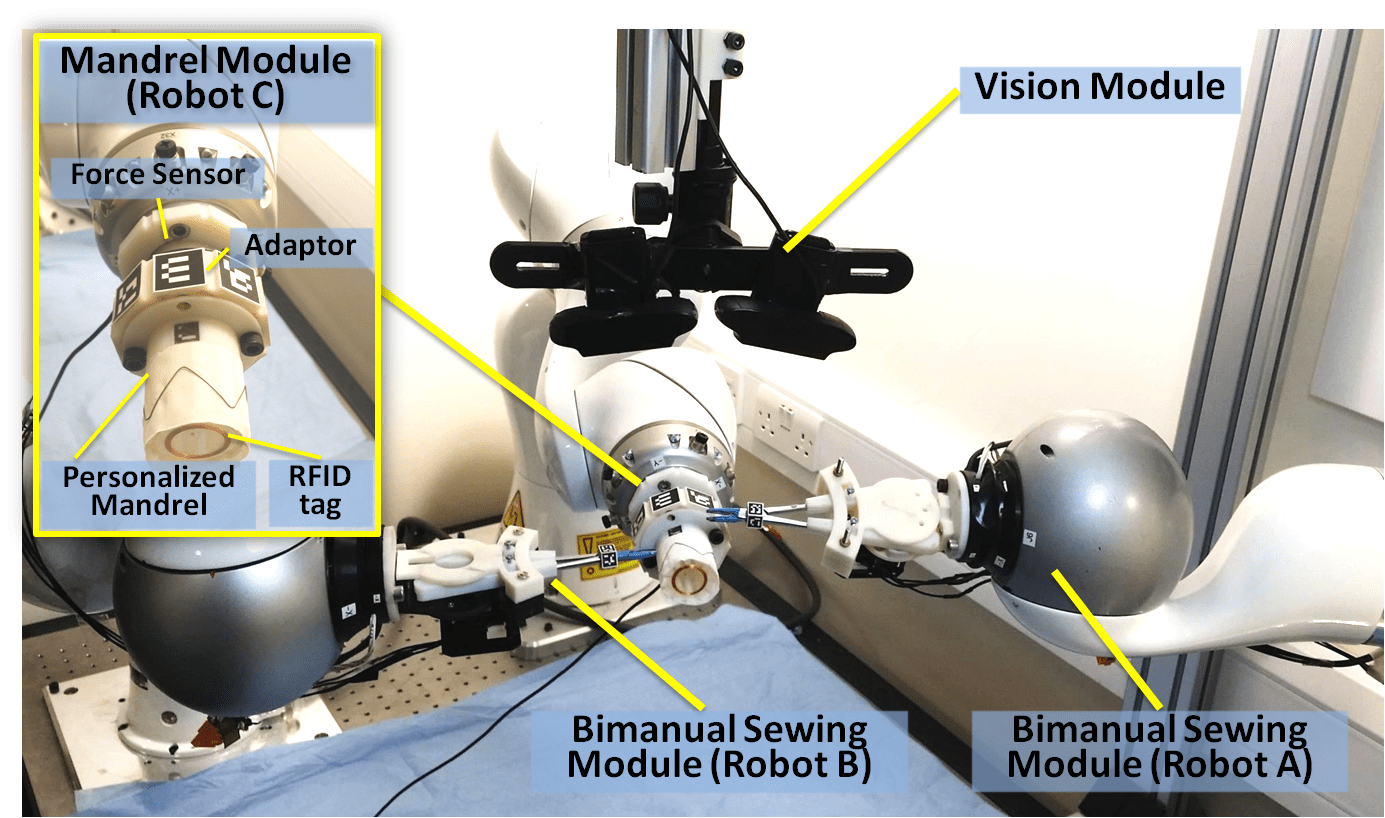 Mandrel Module (Robot C)

Force Sensor

Adaptor

Personalized Mandrel

RFID tag

Vision Module

Bimanual Sewing Module (Robot B)

Bimanual Sewing Module (Robot A)