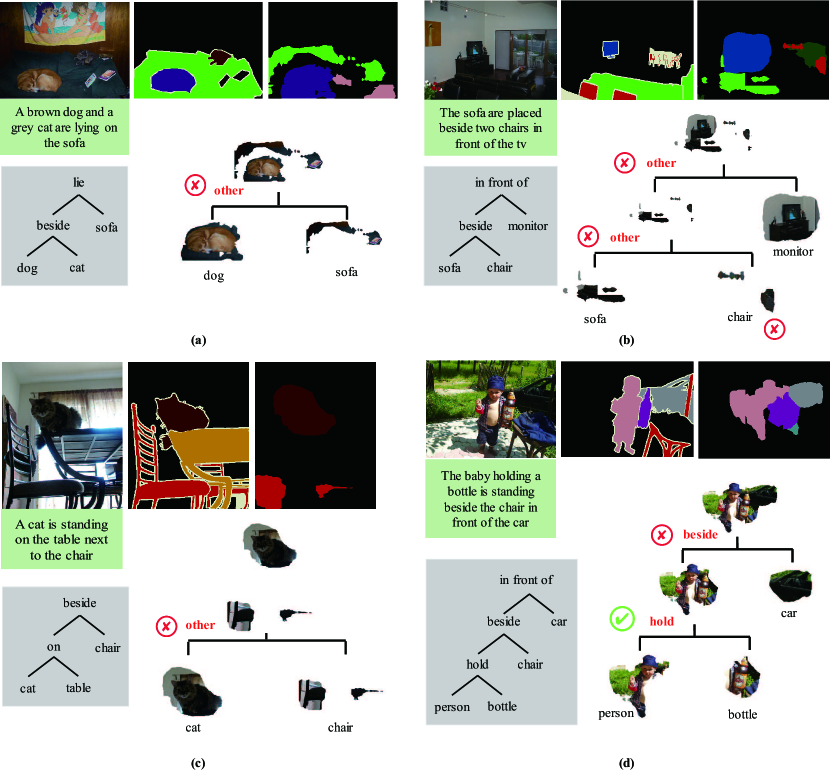 A brown dog and a grey cat are lying on the sofa

lie
beside
sofa
dog
cat

other

dog

sofa

(a)

The sofa are placed beside two chairs in front of the tv

in front of
beside
monitor
sofa
chair

other

other

monitor

sofa

chair

(b)

A cat is standing on the table next to the chair

beside
on
chair
cat
table

other

cat

chair

(c)

The baby holding a bottle is standing beside the chair in front of the car

in front of
beside
car
hold
chair
person
bottle

beside

car

hold

person

bottle

(d)