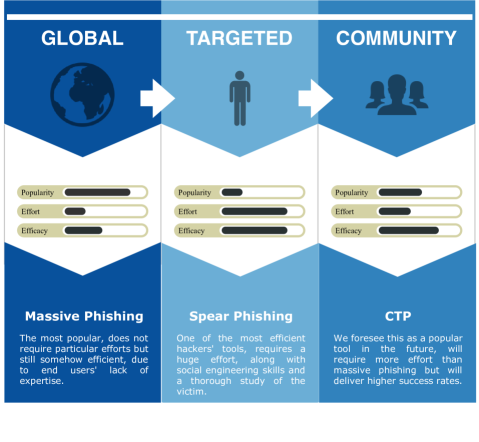 GLOBAL

Popularity
Effort
Efficacy

Massive Phishing

The most popular, does not require particular efforts but still somehow efficient, due to end users' lack of expertise.

TARGETED

Popularity
Effort
Efficacy

Spear Phishing

One of the most efficient hackers' tools, requires a huge effort, along with social engineering skills and a thorough study of the victim.

COMMUNITY

Popularity
Effort
Efficacy

CTP

We foresee this as a popular tool in the future, will require more effort than massive phishing but will deliver higher success rates.