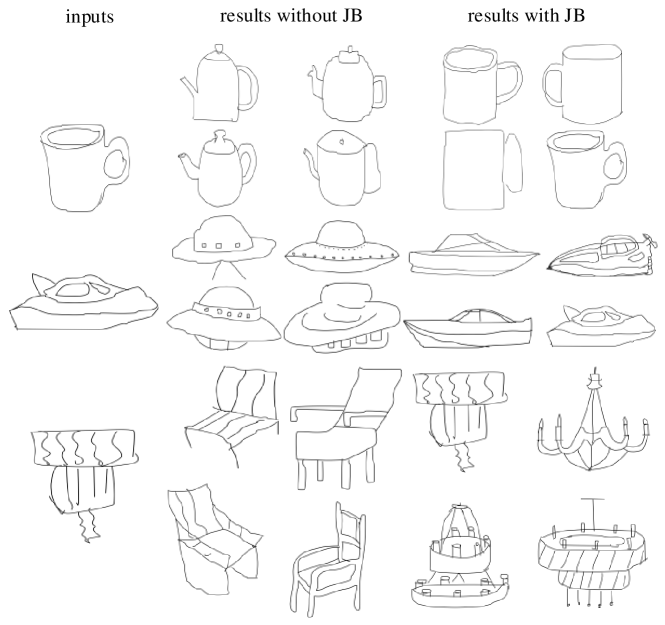 inputs

results without JB

results with JB