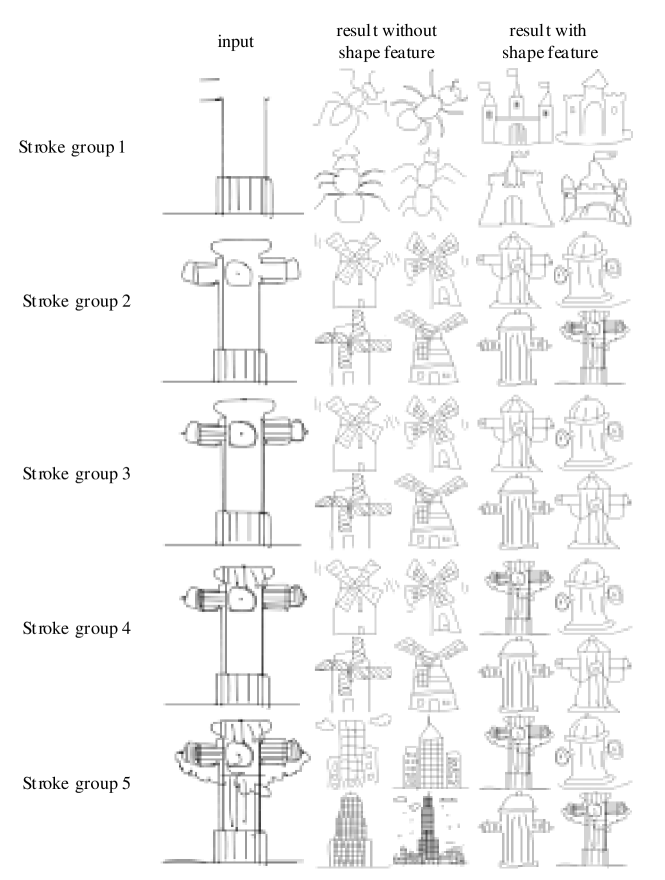 input

result without shape feature

result with shape feature

Stroke group 1

Stroke group 2

Stroke group 3

Stroke group 4

Stroke group 5