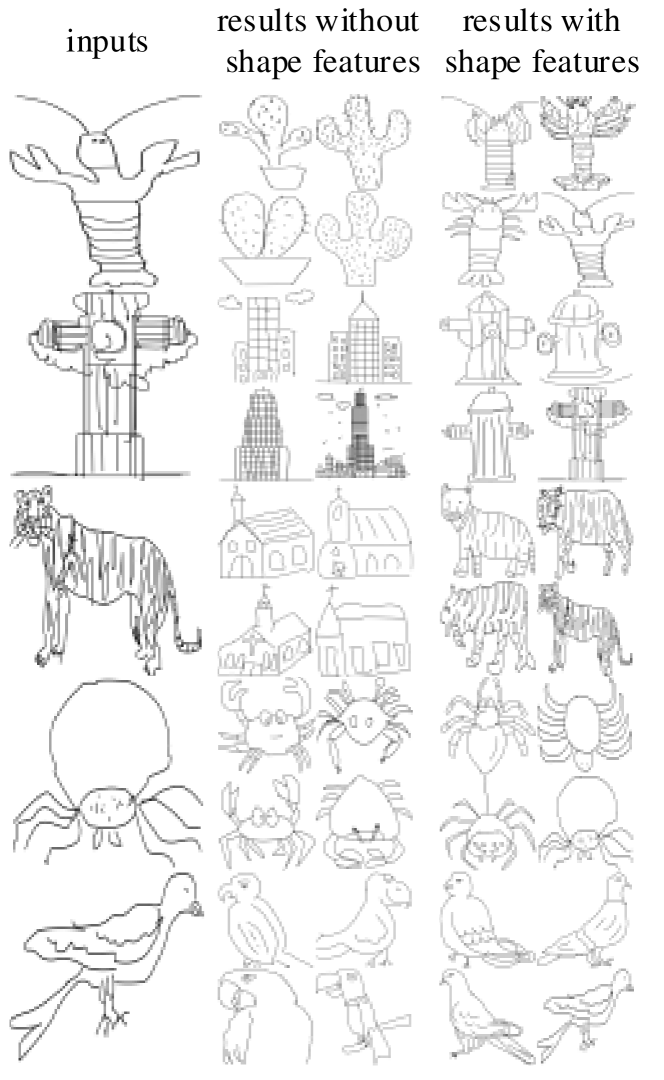 inputs

results without shape features

results with shape features