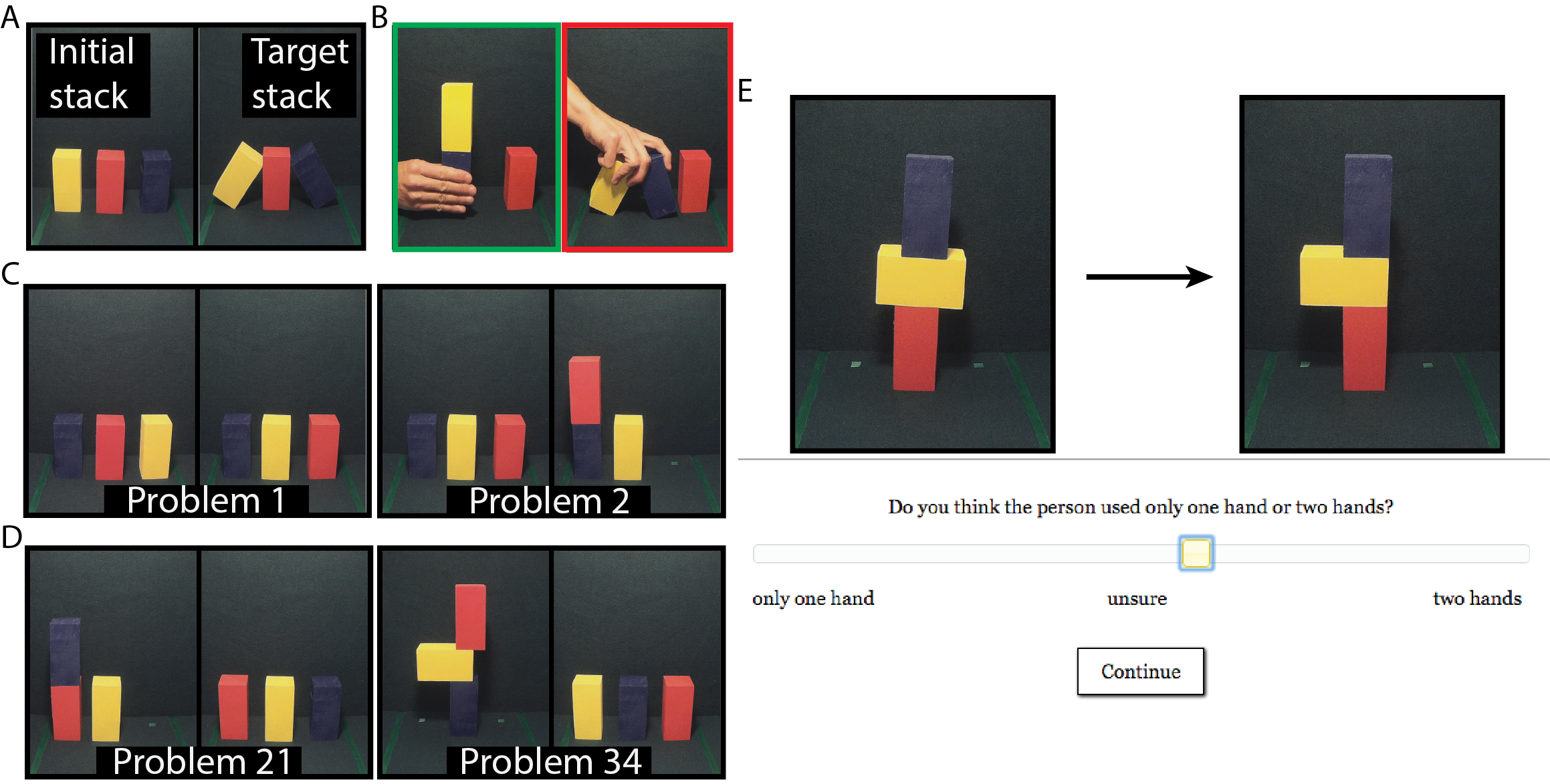 A

Initial stack

Target stack

B

C

Problem 1

Problem 2

D

Problem 21

Problem 34

E

Do you think the person used only one hand or two hands?

only one hand

unsure

two hands

Continue