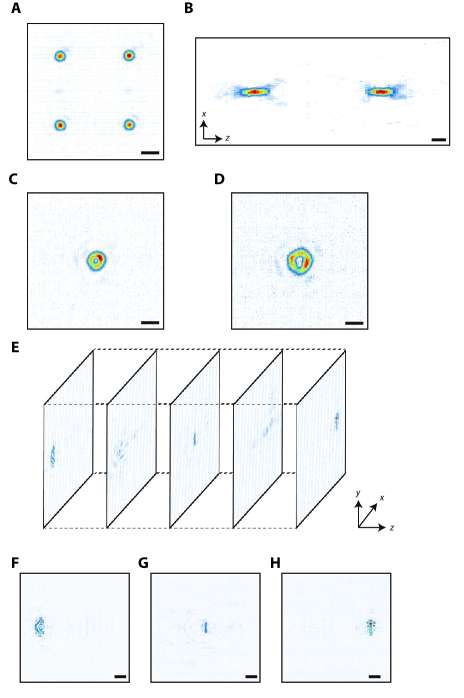 A

B

x
z

C

D

E

y
x
z

F

G

H