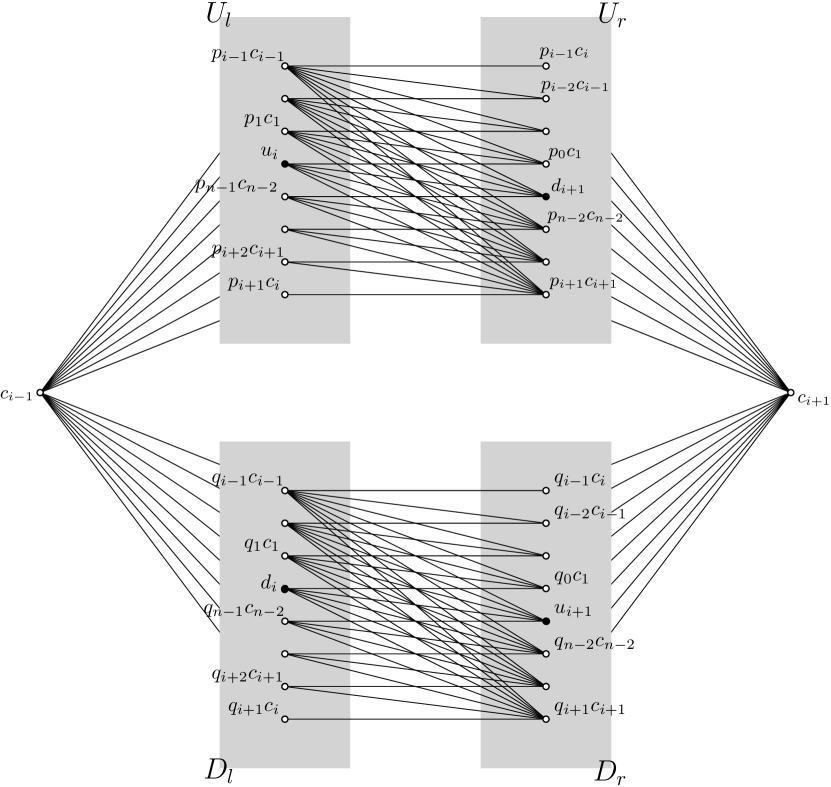 $U_l$

$U_r$

$p_{i-1}c_{i-1}$

$p_1c_1$

$u_i$

$p_{n-1}c_{n-2}$

$p_{i+2}c_{i+1}$

$p_{i+1}c_i$

$p_{i-1}c_i$

$p_{i-2}c_{i-1}$

$p_0c_1$

$d_{i+1}$

$p_{n-2}c_{n-2}$

$p_{i+1}c_{i+1}$

$c_{i-1}$

$c_{i+1}$

$q_{i-1}c_{i-1}$

$q_1c_1$

$d_i$

$q_{n-1}c_{n-2}$

$q_{i+2}c_{i+1}$

$q_{i+1}c_i$

$q_{i-1}c_i$

$q_{i-2}c_{i-1}$

$q_0c_1$

$u_{i+1}$

$q_{n-2}c_{n-2}$

$q_{i+1}c_{i+1}$

$D_l$

$D_r$