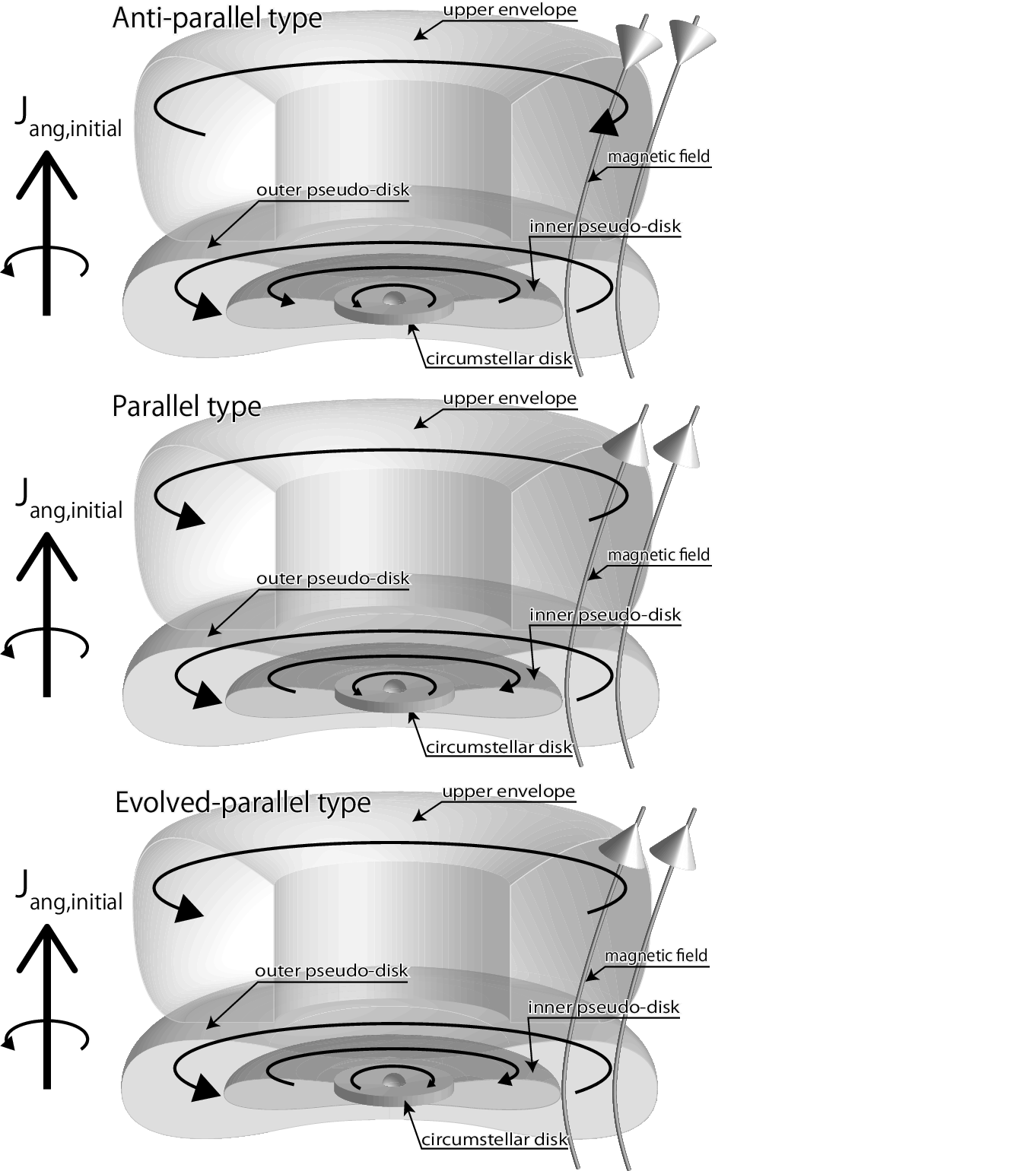 Anti-parallel type

upper envelope

$J_{ang,initial}$

magnetic field

outer pseudo-disk

inner pseudo-disk

circumstellar disk

Parallel type

upper envelope

$J_{ang,initial}$

magnetic field

outer pseudo-disk

inner pseudo-disk

circumstellar disk

Evolved-parallel type

upper envelope

$J_{ang,initial}$

magnetic field

outer pseudo-disk

inner pseudo-disk

circumstellar disk