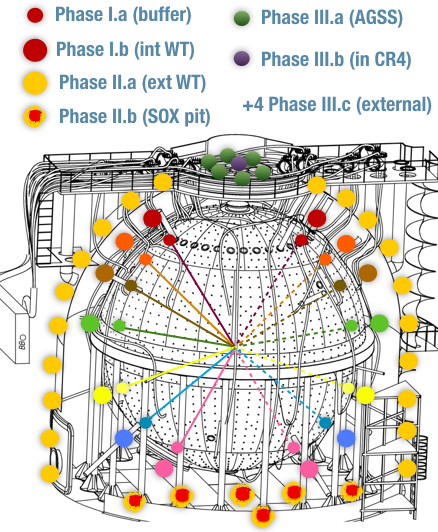 Phase I.a (buffer)
Phase I.b (int WT)
Phase II.a (ext WT)
Phase II.b (SOX pit)
Phase III.a (AGSS)
Phase III.b (in CR4)
+4 Phase III.c (external)
BBO