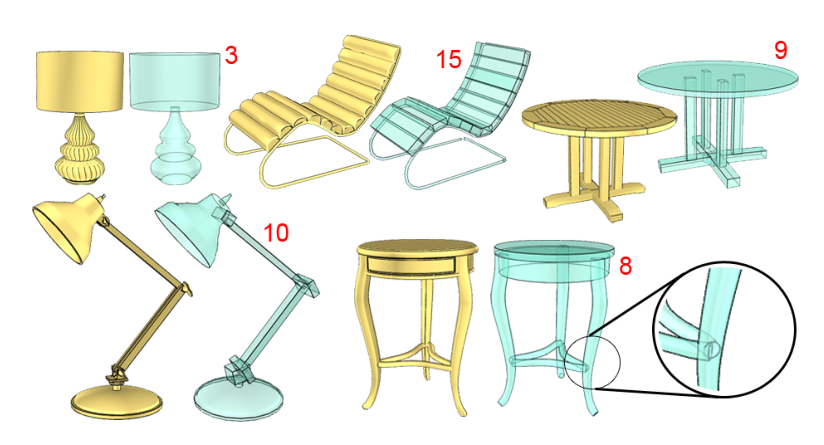 3

15

9

10

8