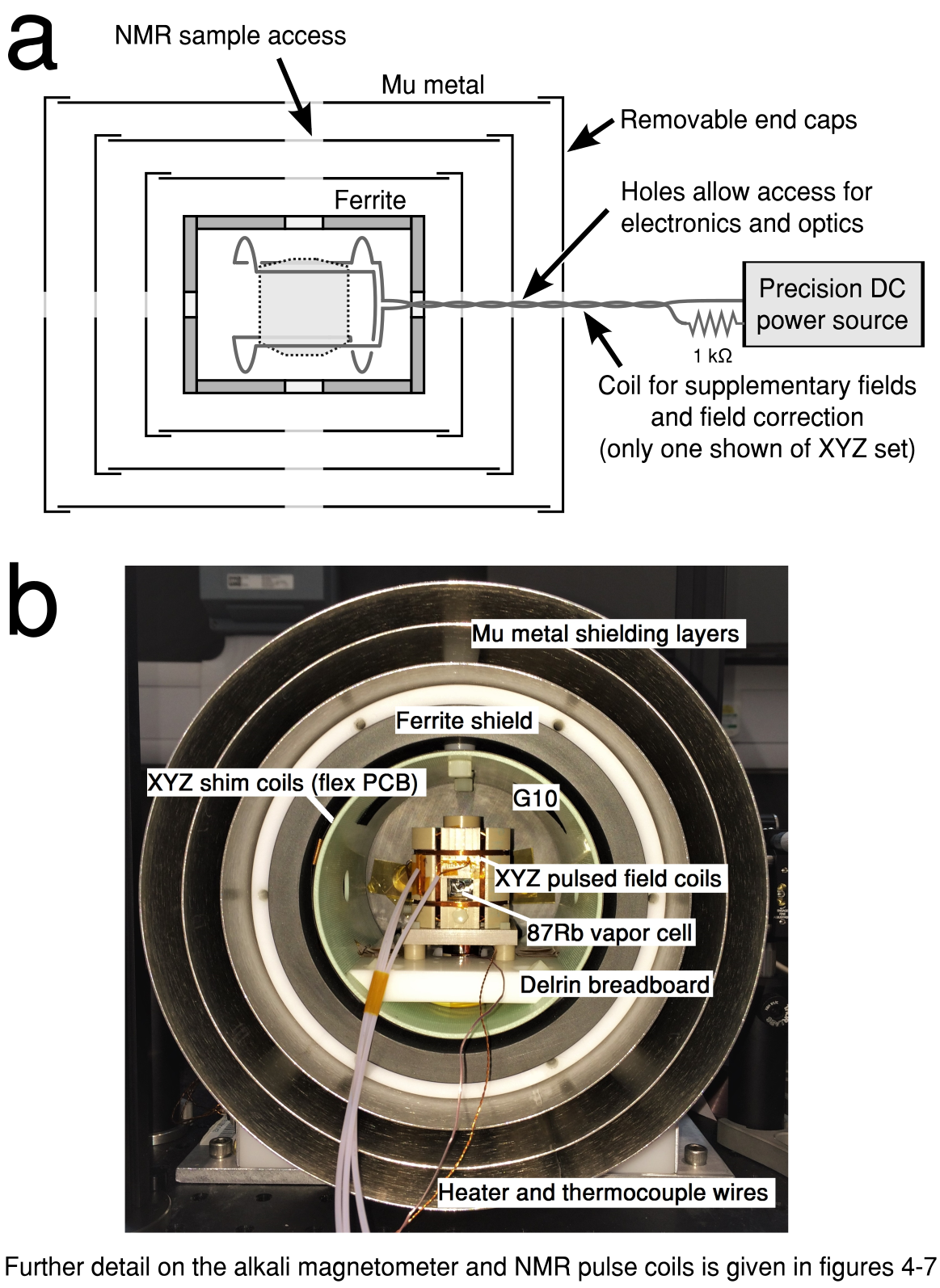 a

NMR sample access

Mu metal

Removable end caps

Ferrite

Holes allow access for electronics and optics

Precision DC power source

1 kΩ

Coil for supplementary fields and field correction (only one shown of XYZ set)

b

Mu metal shielding layers

Ferrite shield

XYZ shim coils (flex PCB)

G10

XYZ pulsed field coils

87Rb vapor cell

Delrin breadboard

Heater and thermocouple wires

Further detail on the alkali magnetometer and NMR pulse coils is given in figures 4-7