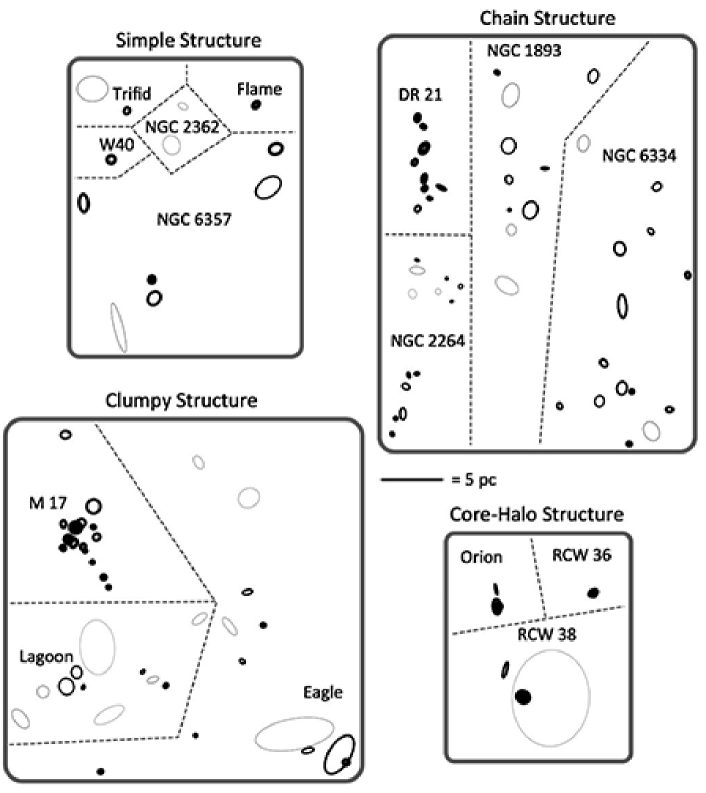 Simple Structure

Trifid

Flame

NGC 2362

W40

NGC 6357

Chain Structure

NGC 1893

DR 21

NGC 6334

NGC 2264

Clumpy Structure

M 17

Lagoon

Eagle

= 5 pc

Core-Halo Structure

Orion

RCW 36

RCW 38