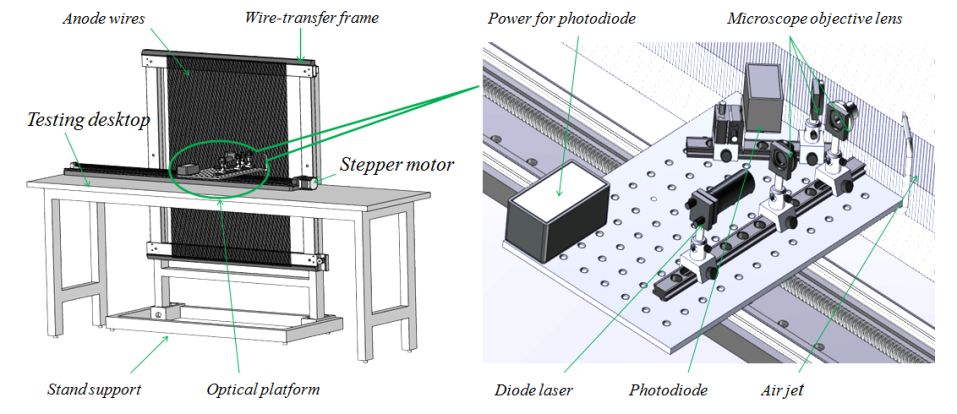 Anode wires
Wire-transfer frame
Testing desktop
Stepper motor
Stand support
Optical platform
Power for photodiode
Microscope objective lens
Diode laser
Photodiode
Air jet