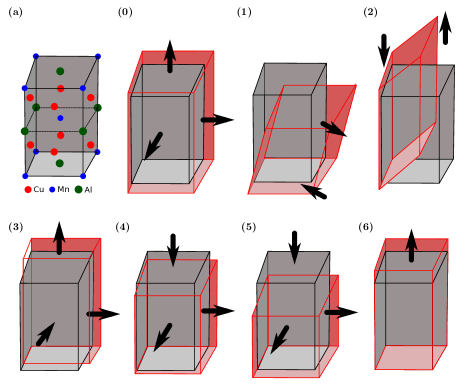 (a)

Cu Mn Al

(0)

(1)

(2)

(3)

(4)

(5)

(6)