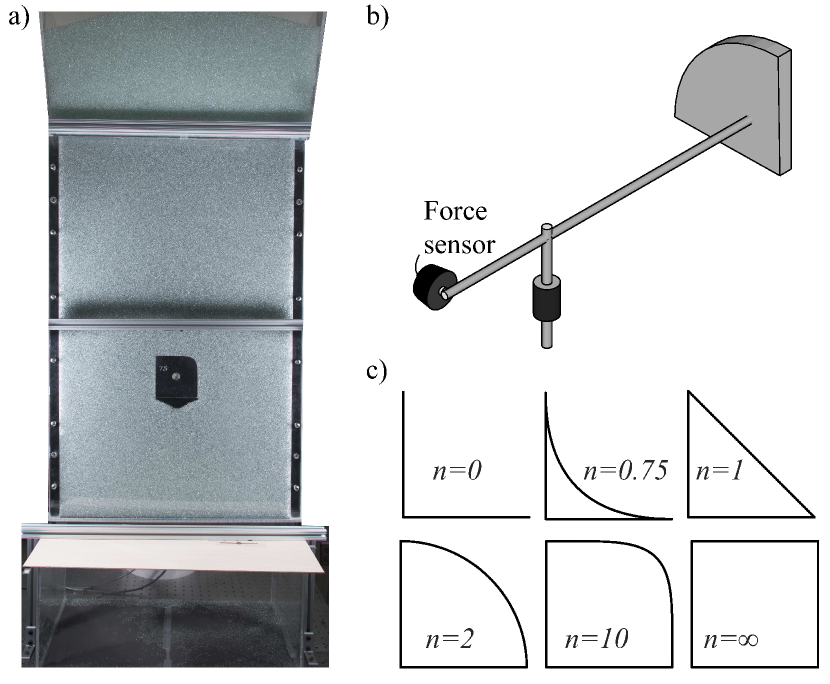 a)

b)

Force sensor

c)

$n=0$

$n=0.75$

$n=1$

$n=2$

$n=10$

$n=\infty$