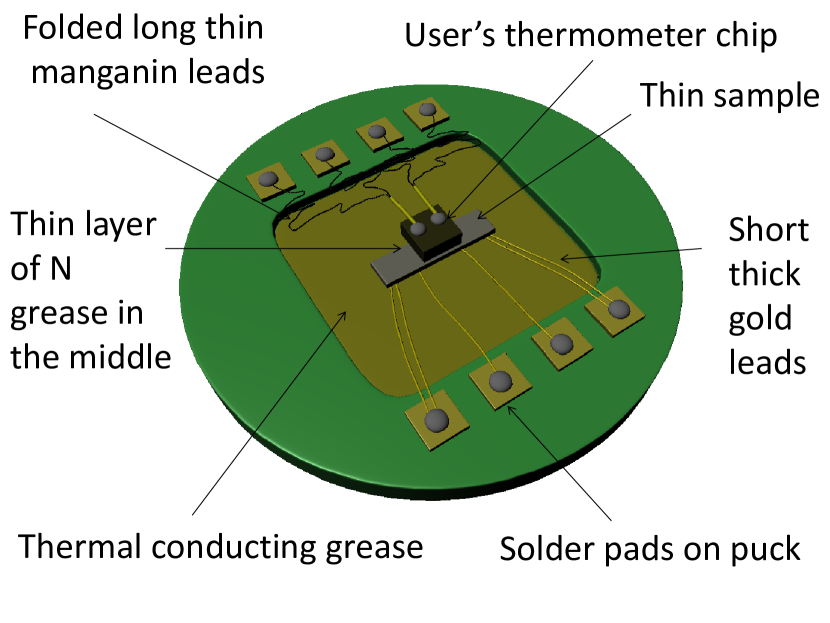 Folded long thin manganin leads

User's thermometer chip

Thin sample

Thin layer of N grease in the middle

Short thick gold leads

Thermal conducting grease

Solder pads on puck