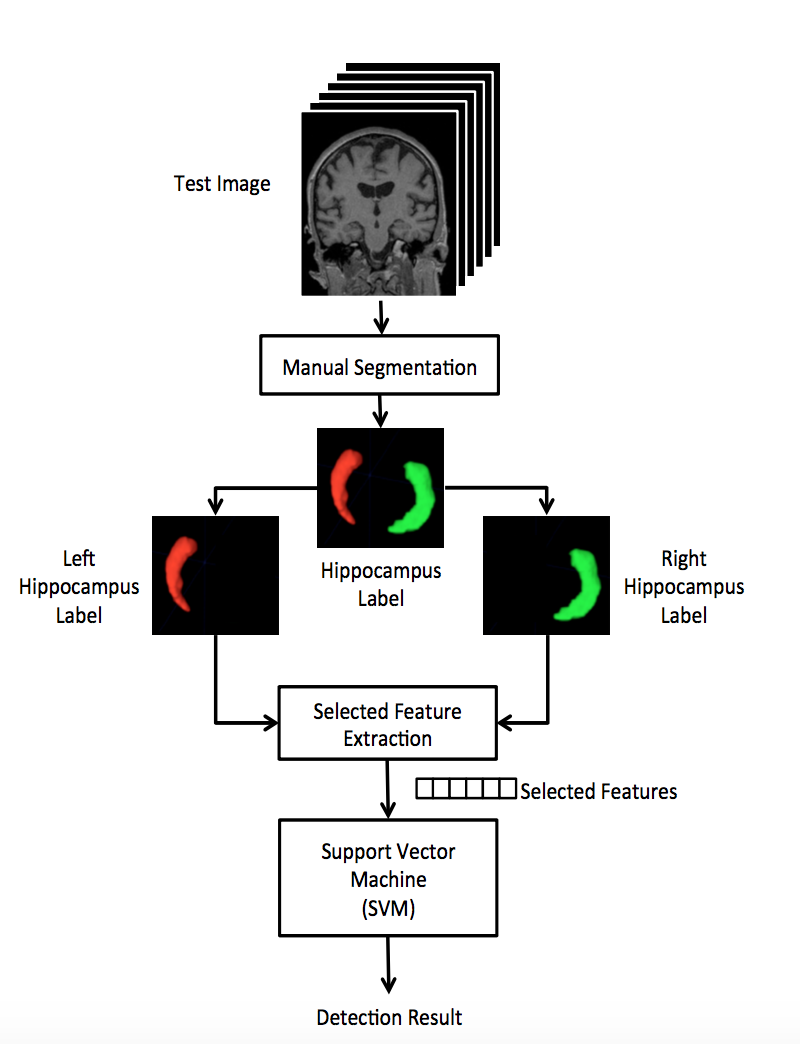 Test Image

Manual Segmentation

Left Hippocampus Label

Hippocampus Label

Right Hippocampus Label

Selected Feature Extraction

Selected Features

Support Vector Machine (SVM)

Detection Result