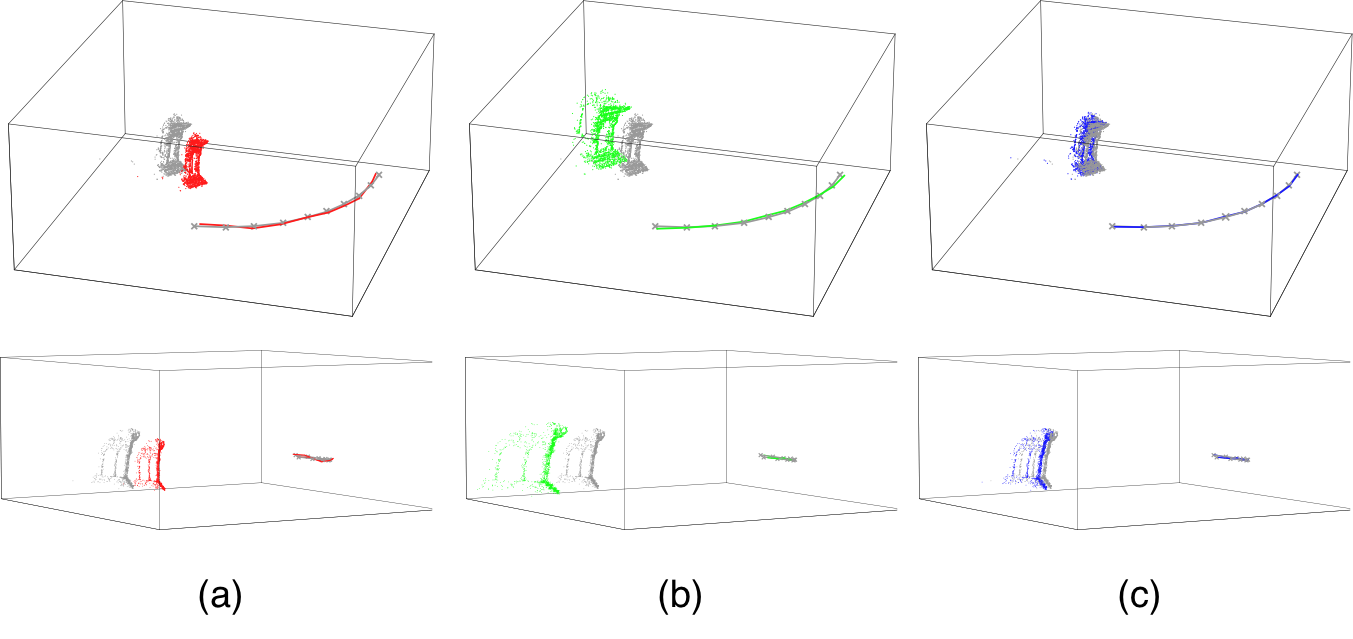 (a)

(b)

(c)