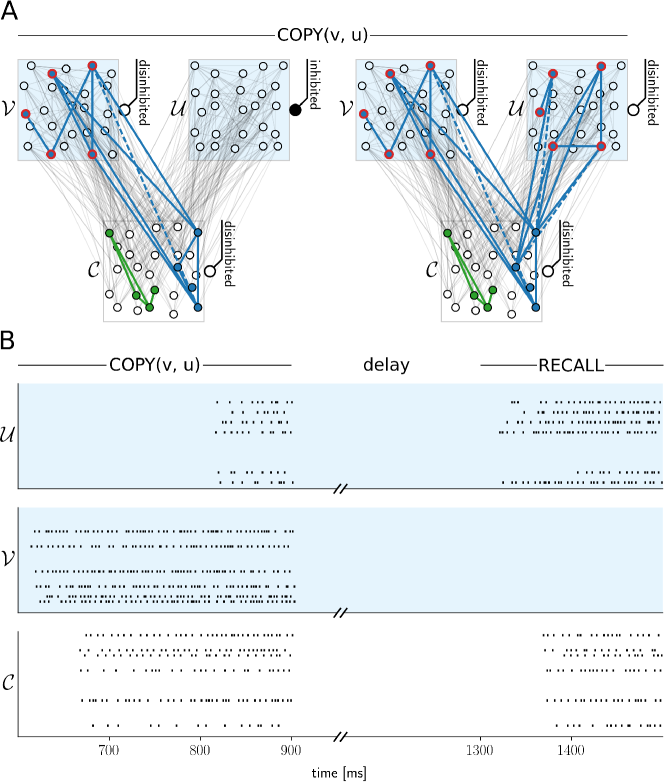 A

COPY(v, u)

$\mathcal{V}$

disinhibited

$\mathcal{U}$

inhibited

$\mathcal{C}$

disinhibited

$\mathcal{V}$

disinhibited

$\mathcal{U}$

disinhibited

$\mathcal{C}$

disinhibited

B

COPY(v, u)

delay

RECALL

$\mathcal{U}$

$\mathcal{V}$

$\mathcal{C}$

700

800

900

1300

1400

time [ms]