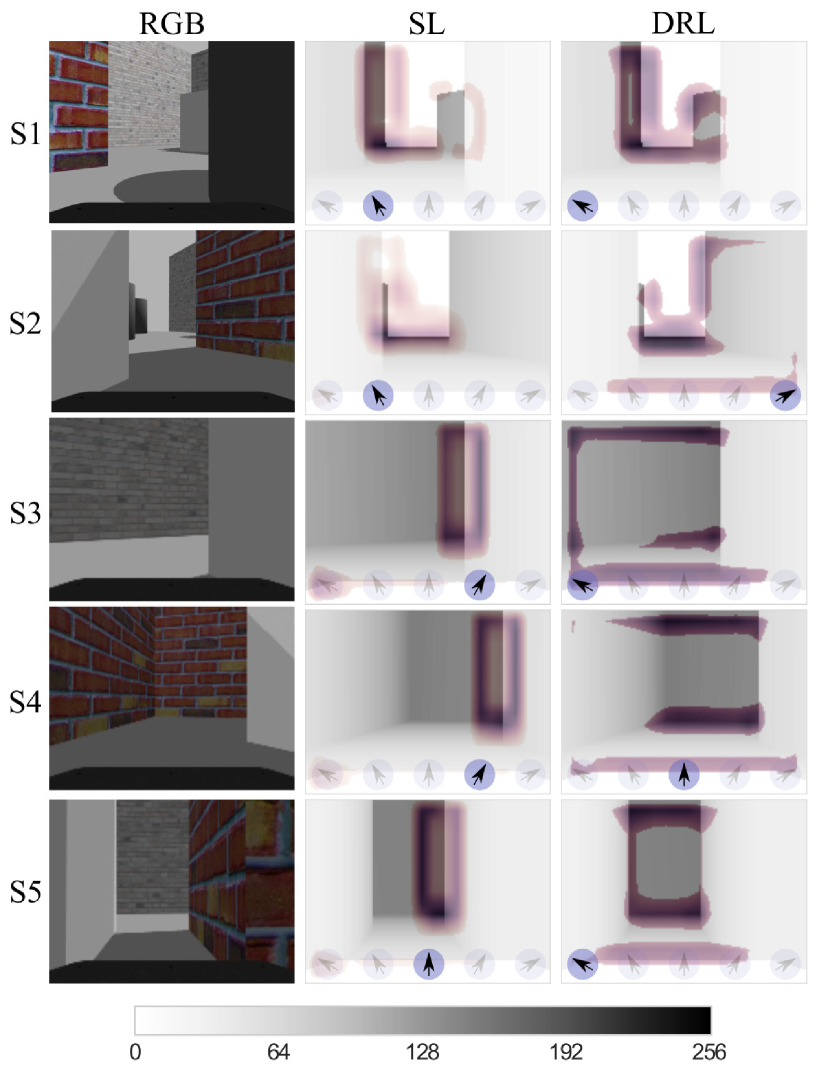 RGB SL DRL

S1

S2

S3

S4

S5

0 64 128 192 256