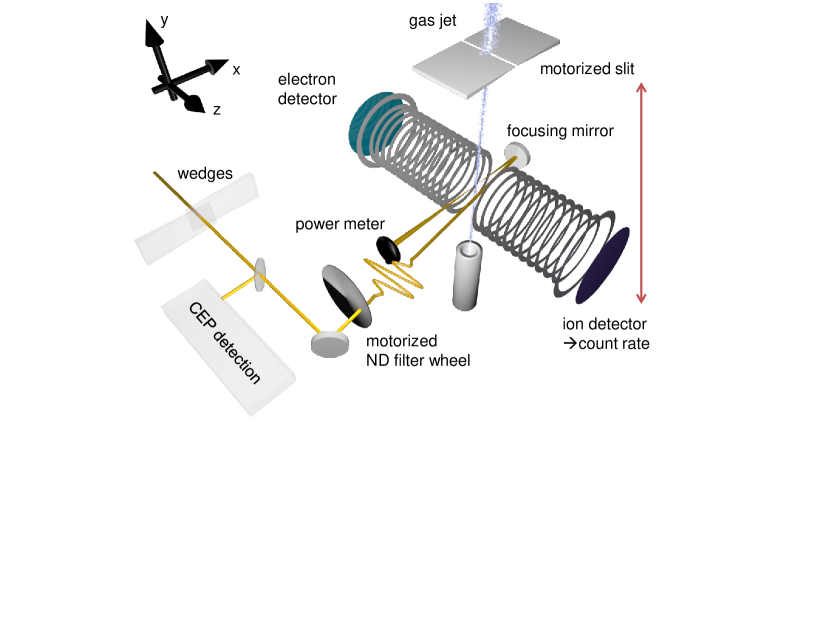 y
x
z
gas jet
motorized slit
electron detector
focusing mirror
wedges
power meter
CEP detection
motorized ND filter wheel
ion detector
→count rate