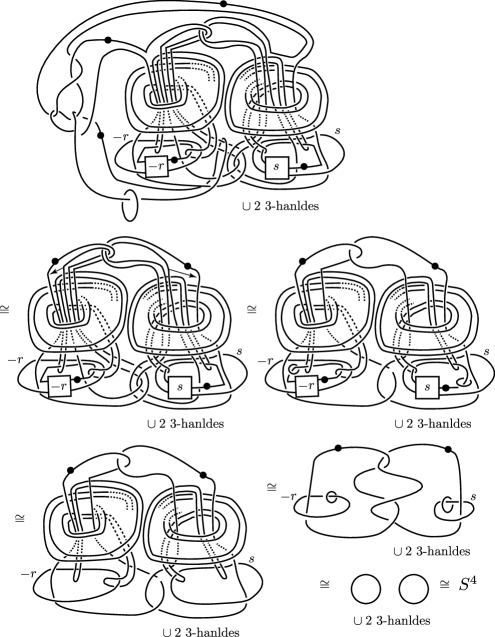 $-r$
$s$
$-r$
$s$
$\cup$ 2 3-hanldes

$\cong$
$-r$
$s$
$-r$
$s$
$\cup$ 2 3-hanldes

$\cong$
$-r$
$s$
$-r$
$s$
$\cup$ 2 3-hanldes

$\cong$
$-r$
$s$
$\cup$ 2 3-hanldes

$\cong$
$-r$
$s$
$\cup$ 2 3-hanldes

$\cong$ $\cong$ $S^4$
$\cup$ 2 3-hanldes