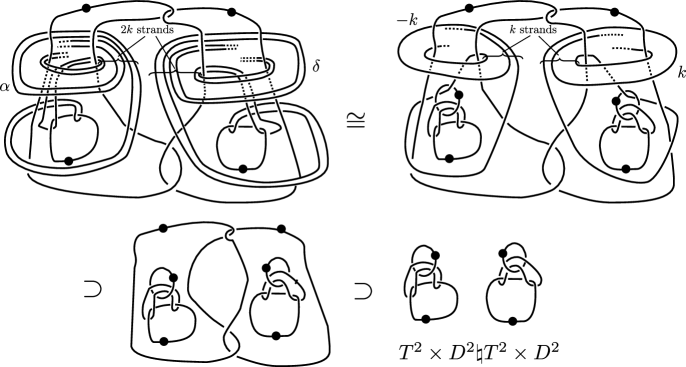 $2k$ strands
$\alpha$
$\delta$
$\cong$
$-k$
$k$ strands
$k$
$\supset$
$\supset$
$T^2 \times D^2 \natural T^2 \times D^2$